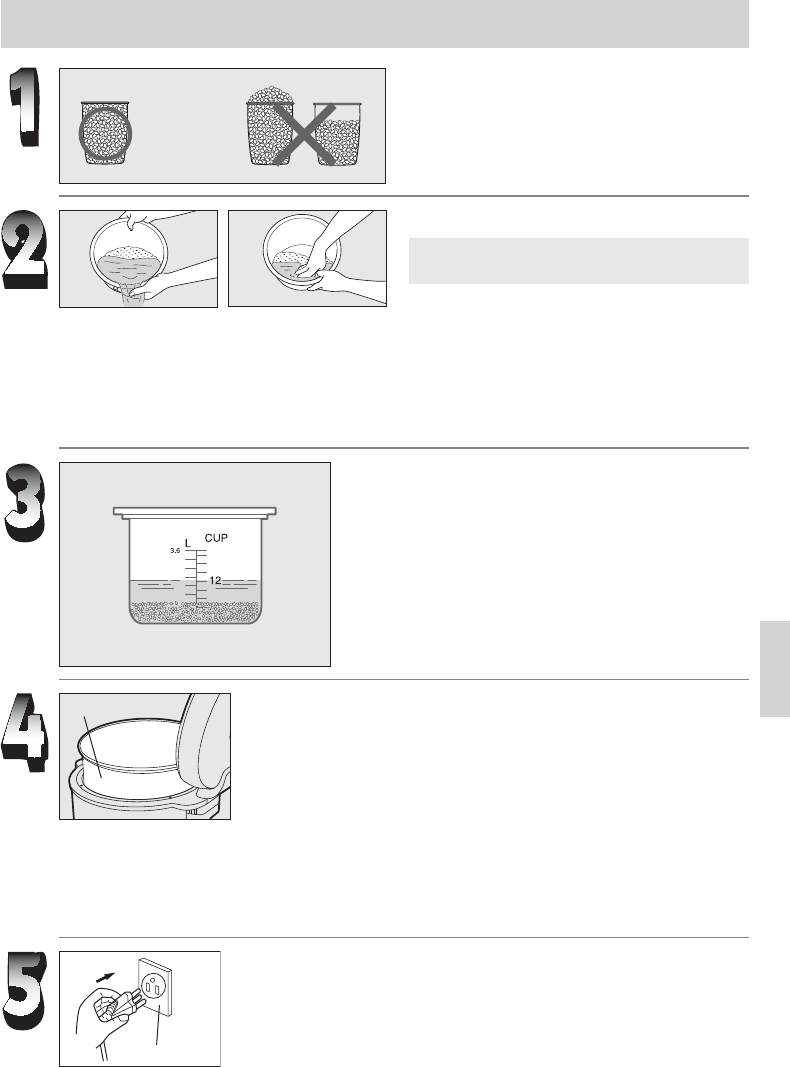 1

2

3

L

CUP

3.6

12

4

5