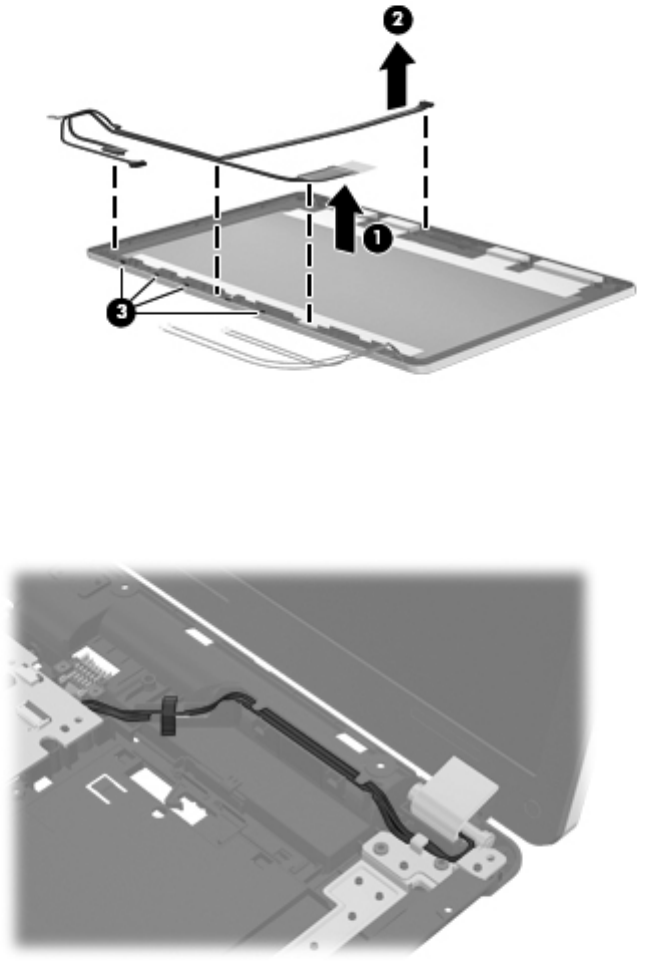 2
1
3