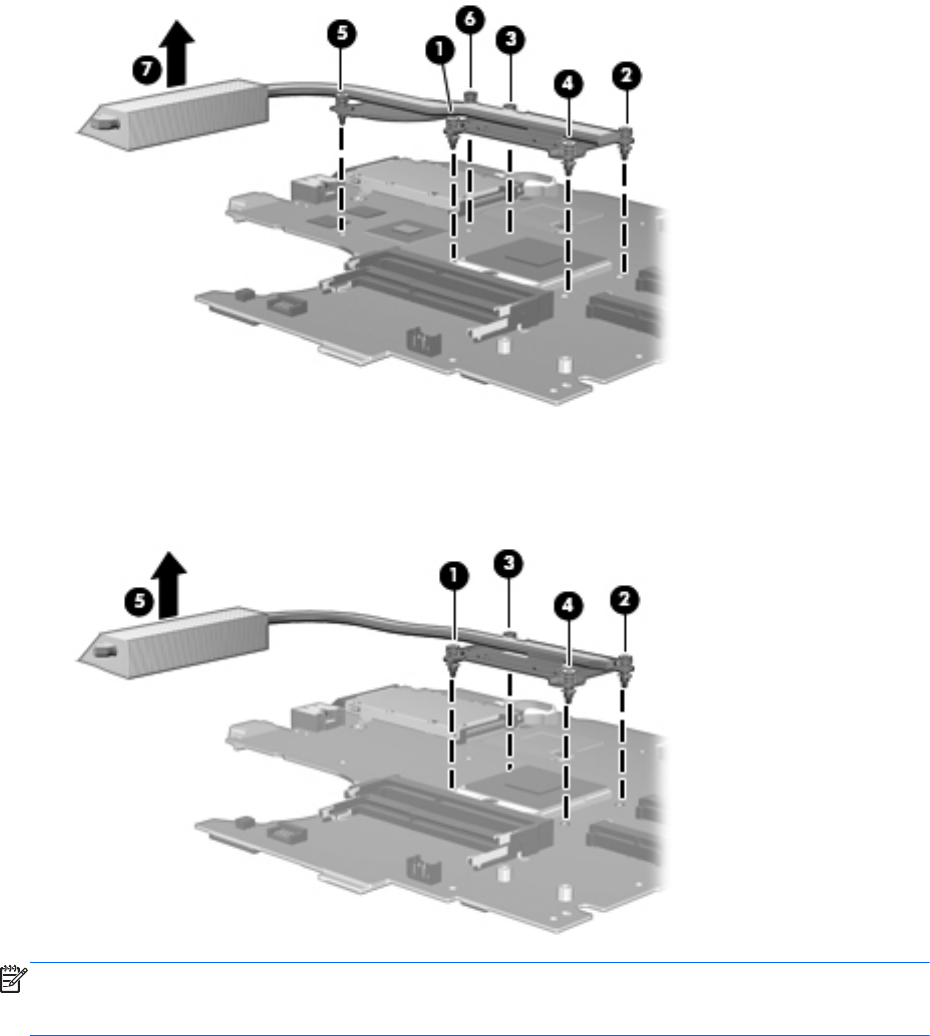 7
5
1
6
3
4
2

5
1
3
4
2