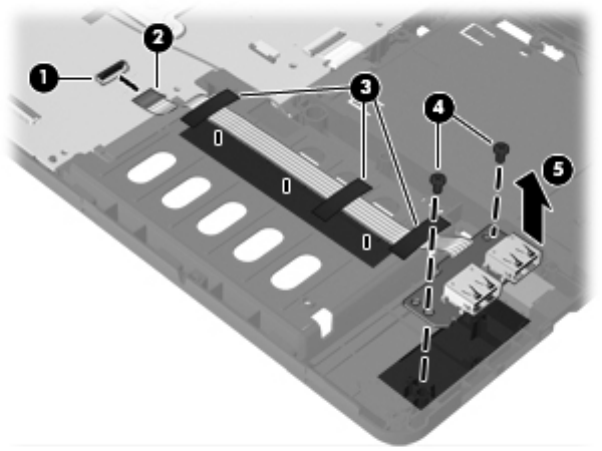 1
2
3
4
5