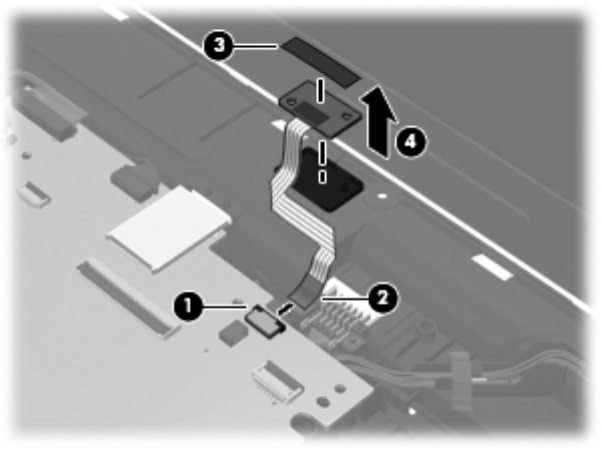 3
4
1
2