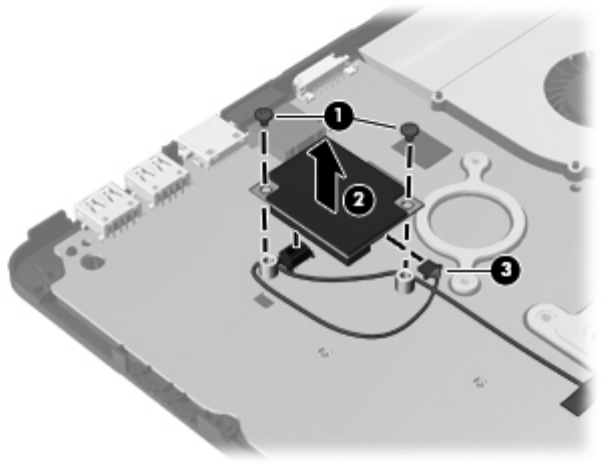 1
2
3