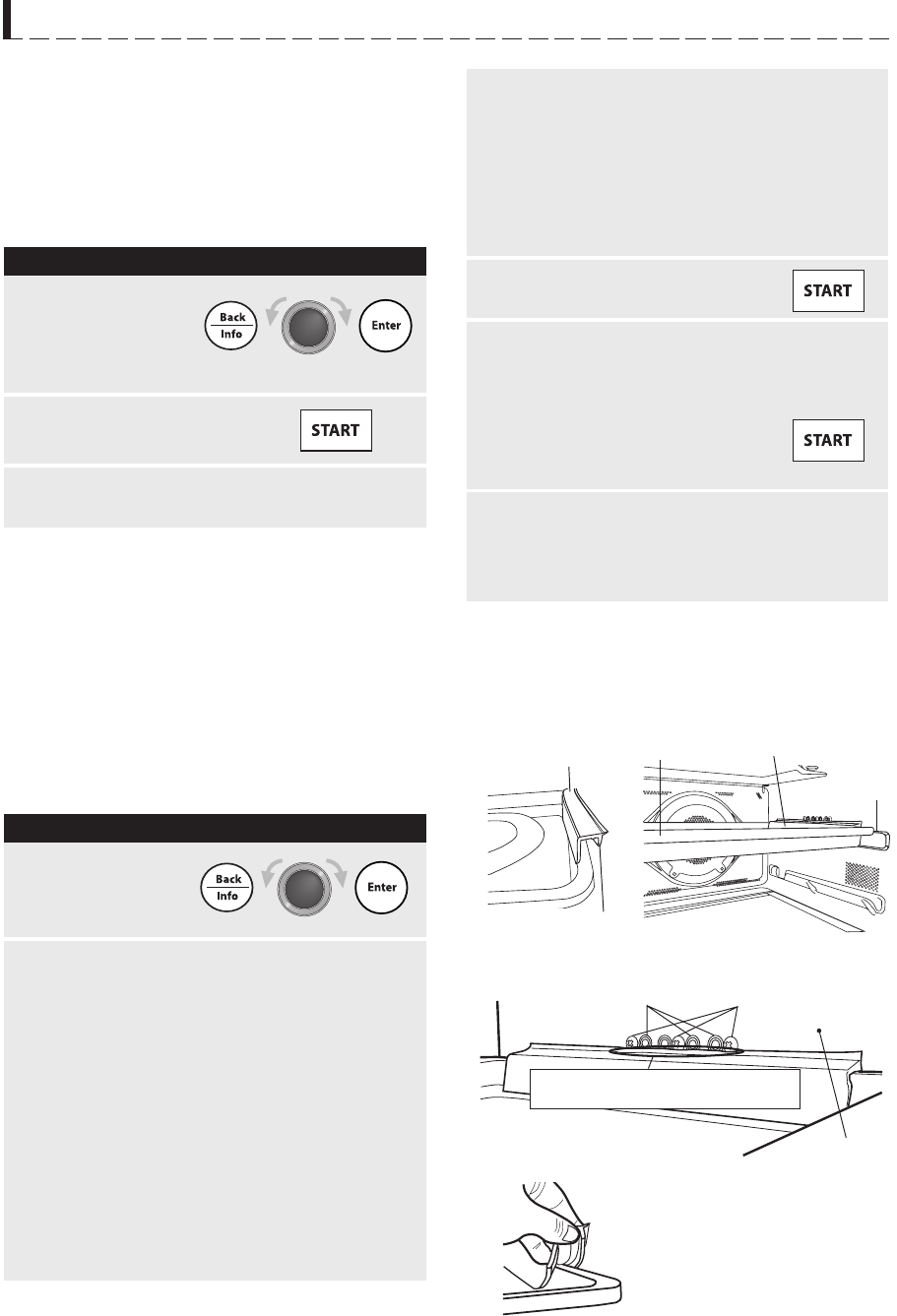 Back
Info

Enter

START

Back
Info

Enter

START

START