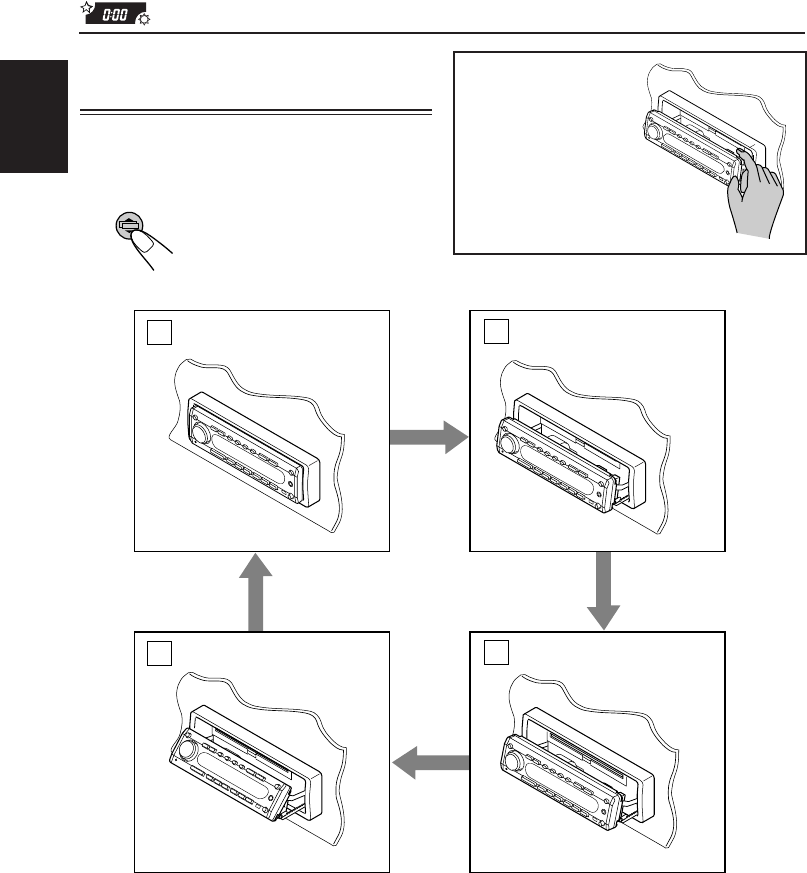 0:00