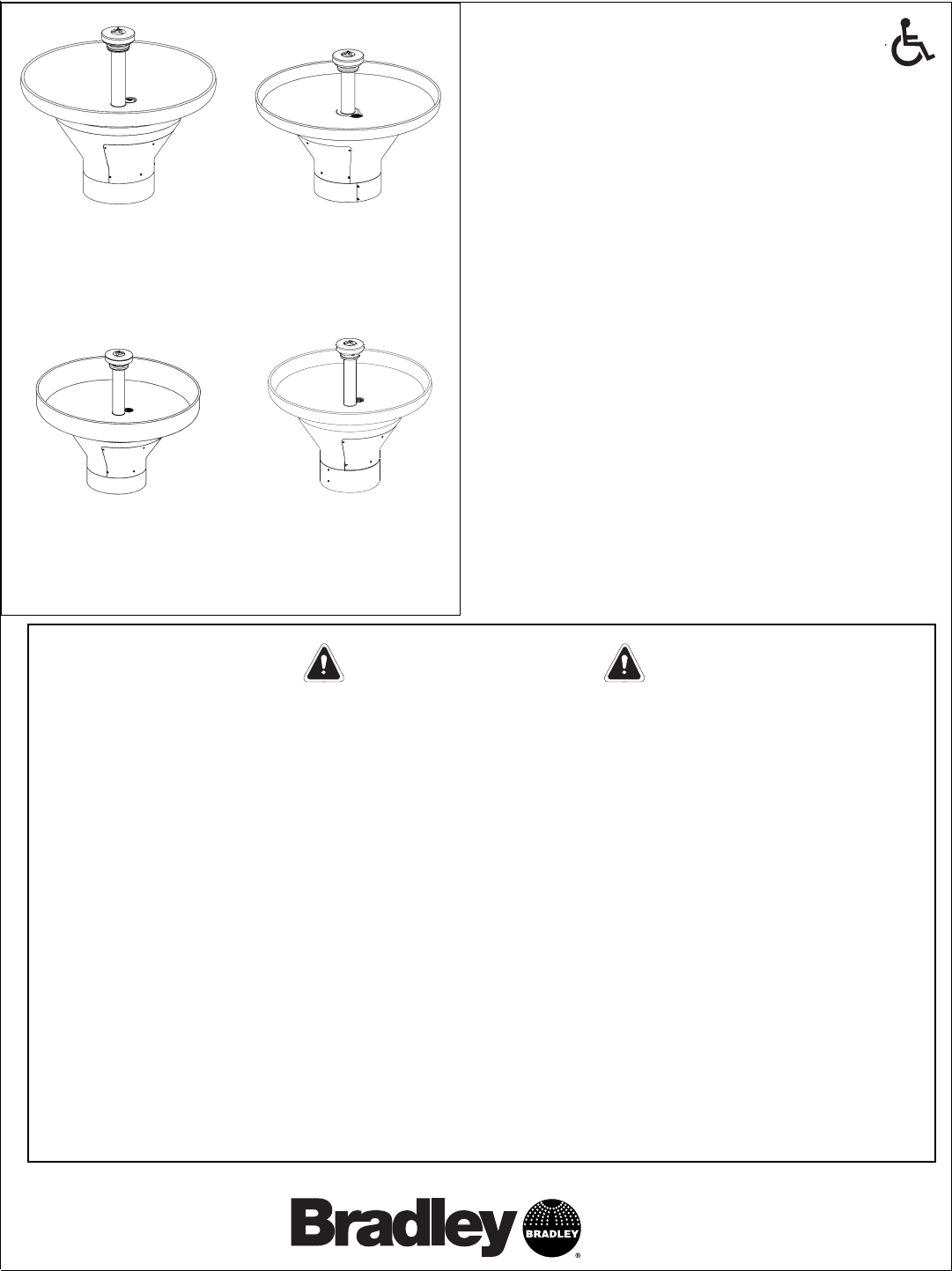 Bradley
BRADLEY
®