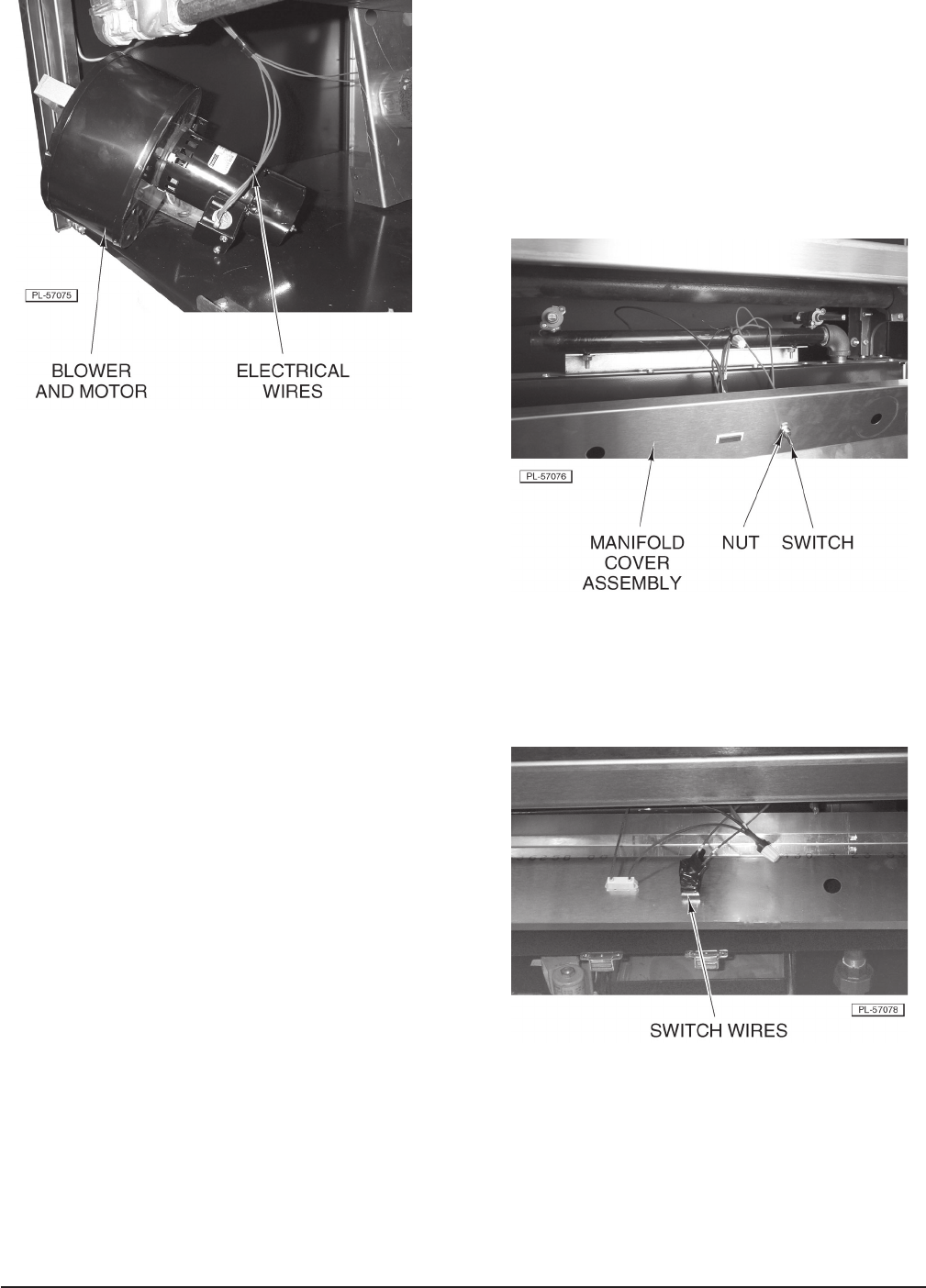 PL-57075

BLOWER AND MOTOR

ELECTRICAL WIRES

PL-57076

MANIFOLD COVER ASSEMBLY

NUT

SWITCH

PL-57078

SWITCH WIRES