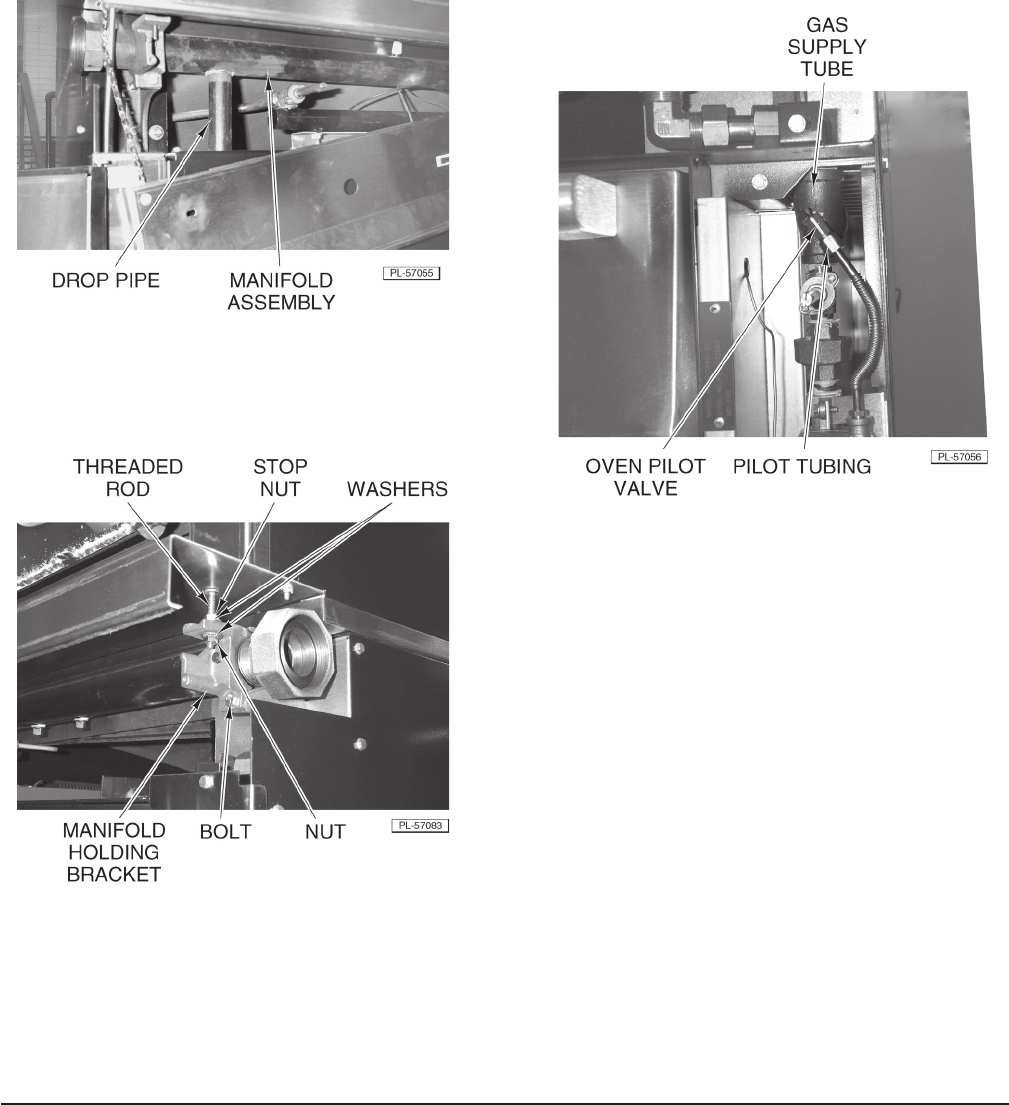 DROP PIPE
MANIFOLD ASSEMBLY
PL-57055

THREADED ROD
STOP NUT
WASHERS
MANIFOLD HOLDING BRACKET
BOLT
NUT
PL-57083

GAS SUPPLY TUBE
OVEN PILOT VALVE
PILOT TUBING
PL-57056