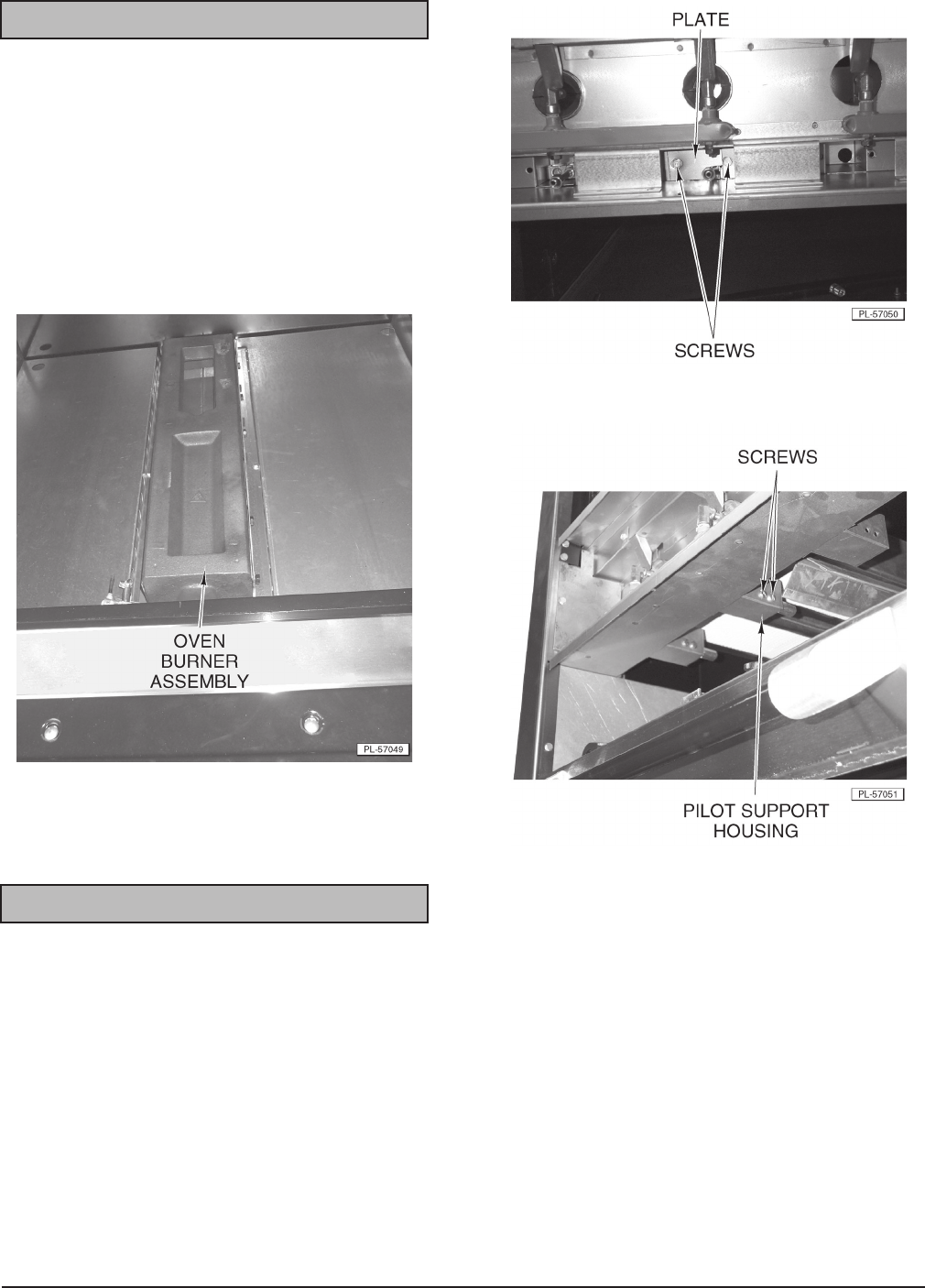 OVEN BURNER ASSEMBLY

PL-57049

PLATE

SCREWS

PL-57050

SCREWS

PILOT SUPPORT HOUSING

PL-57051