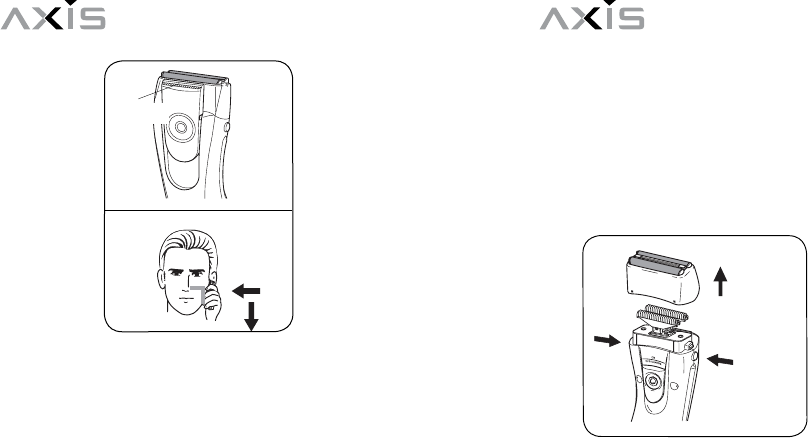 AXIS

AXIS