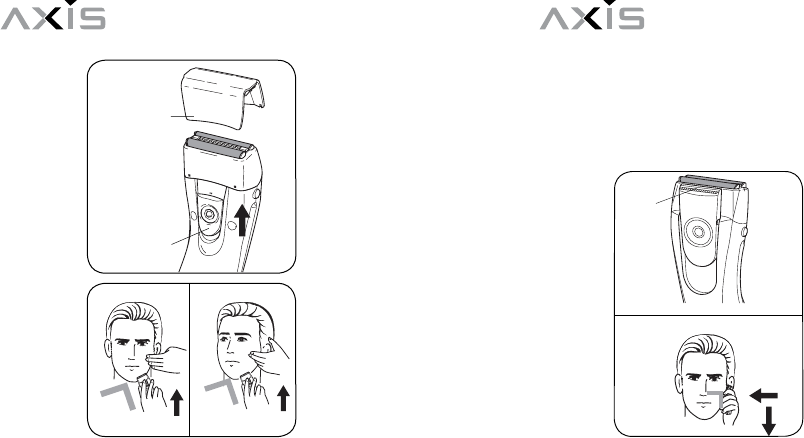 AXIS

AXIS