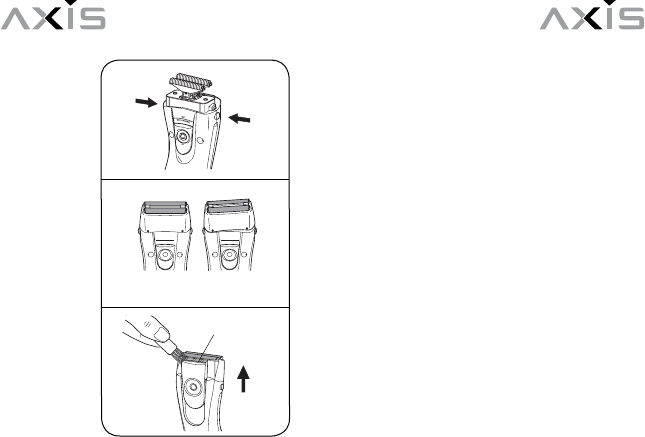 AXIS

AXIS