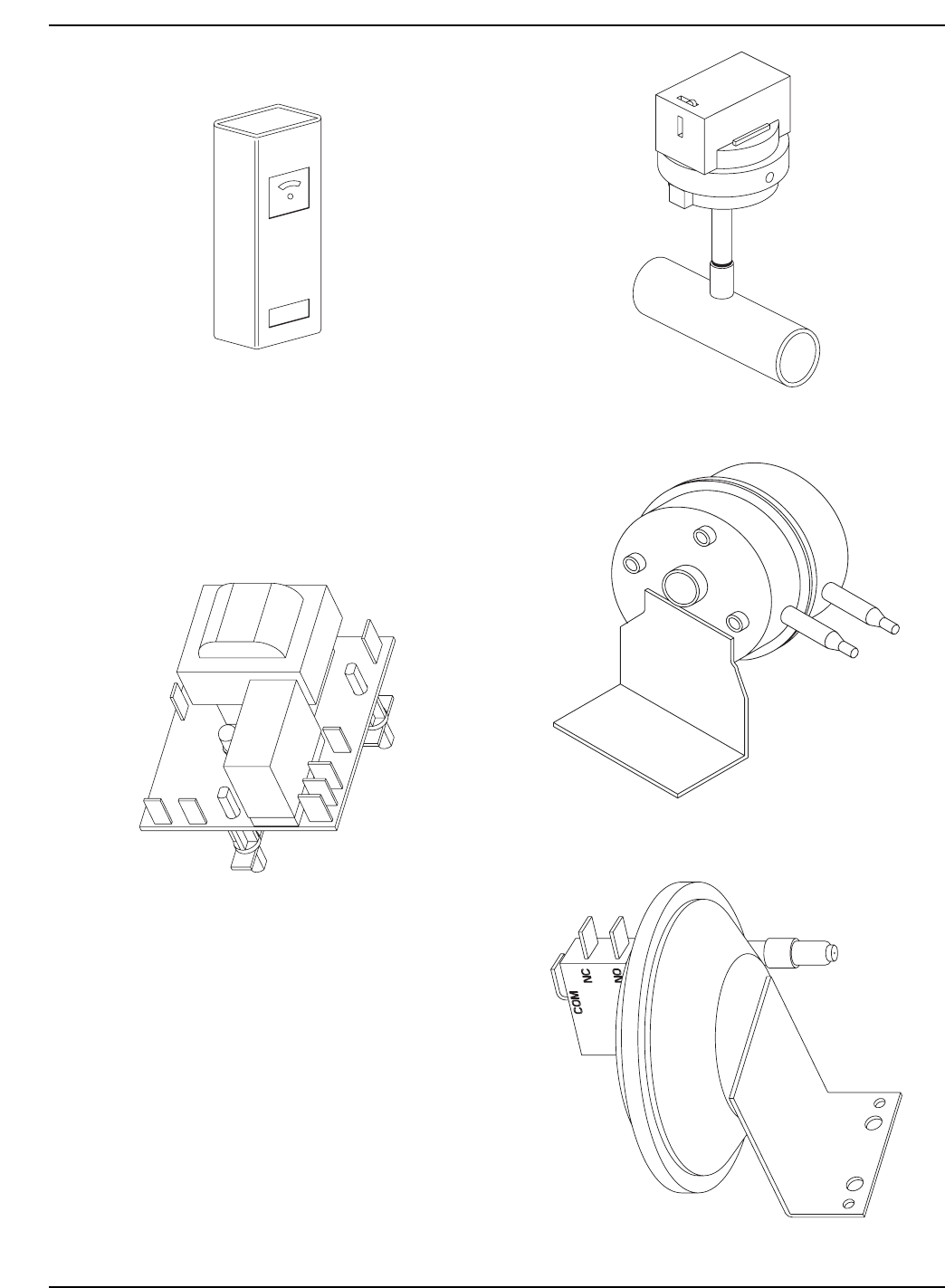 COM
NC
NO