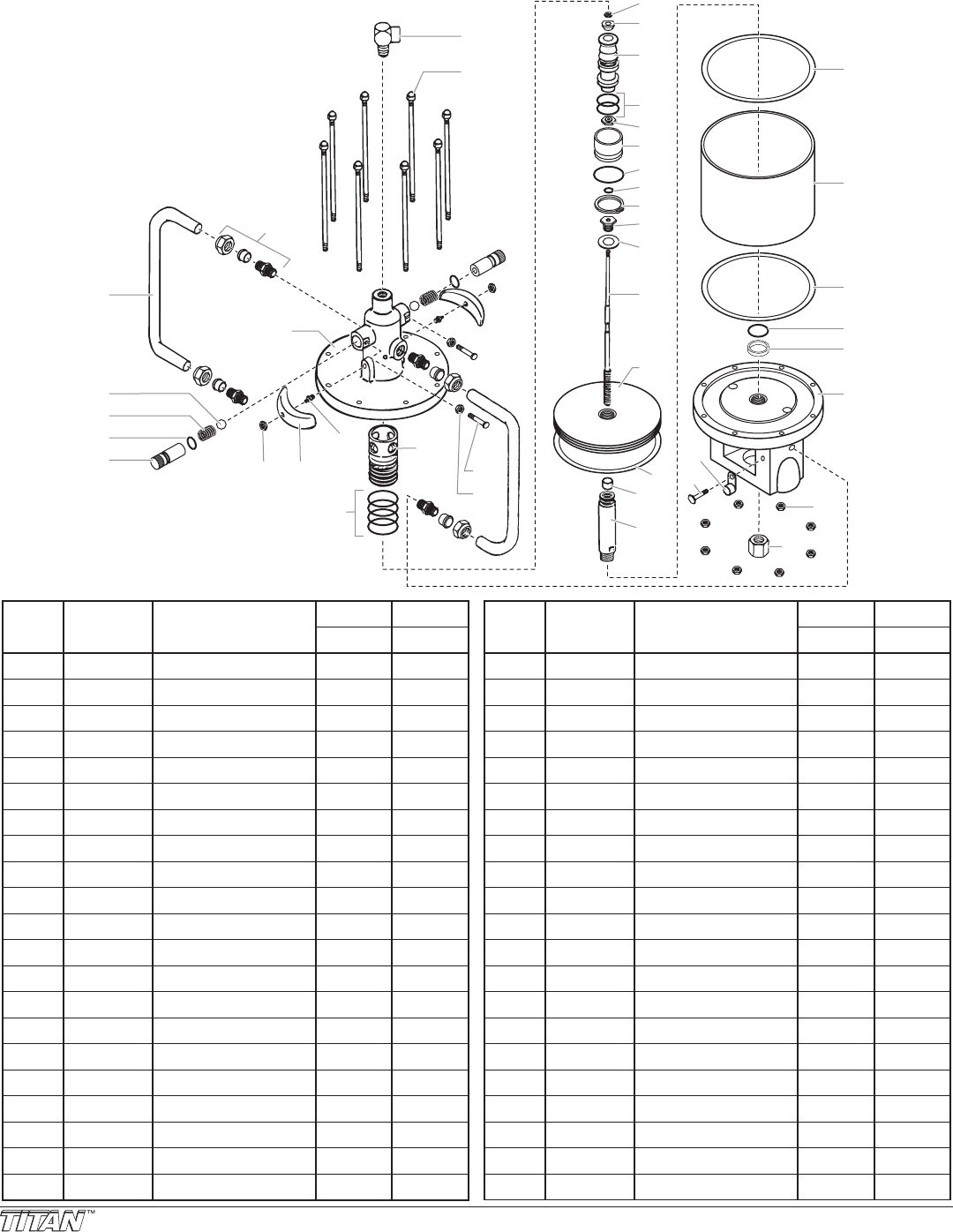 TITAN™