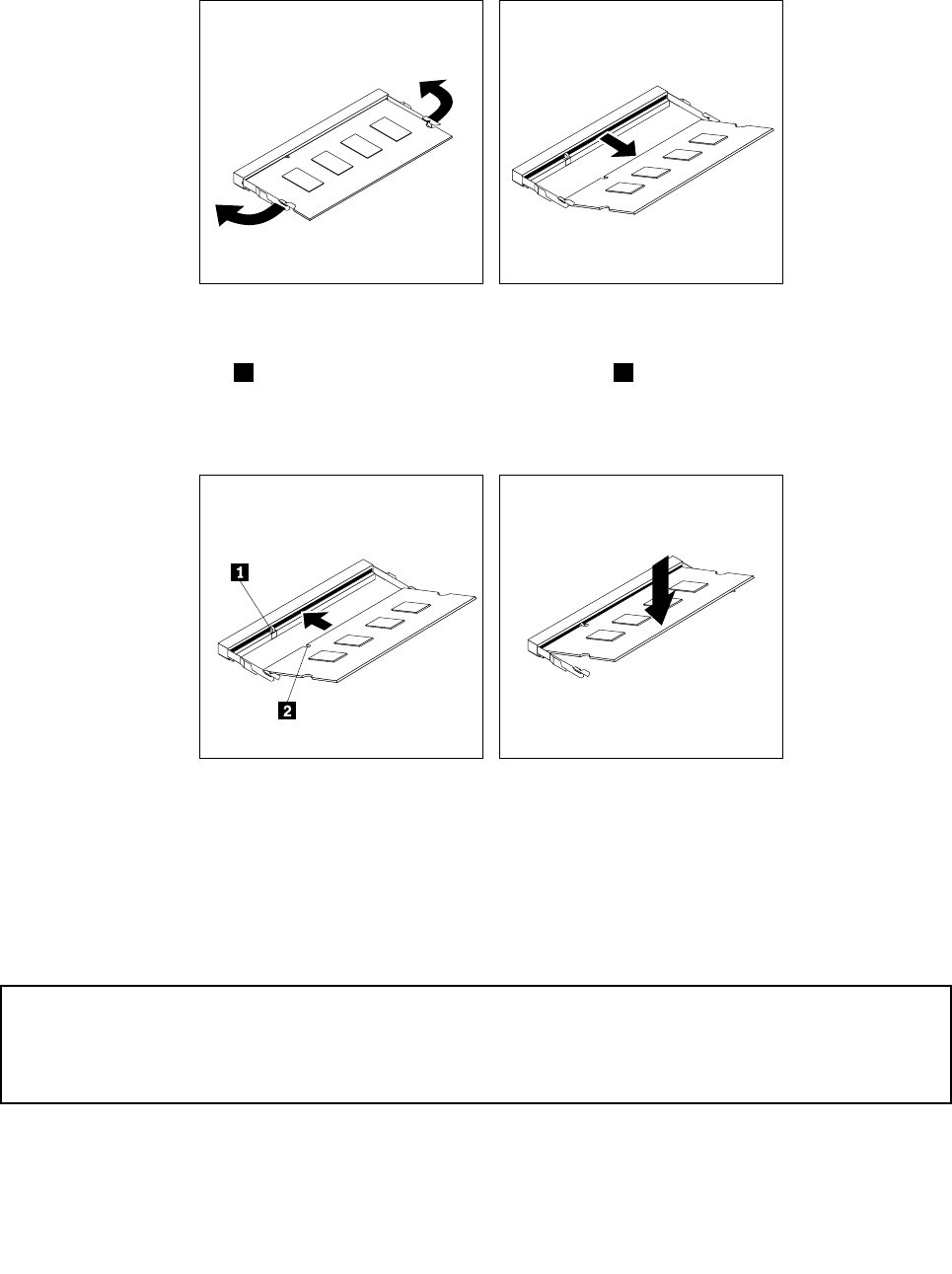 1

2