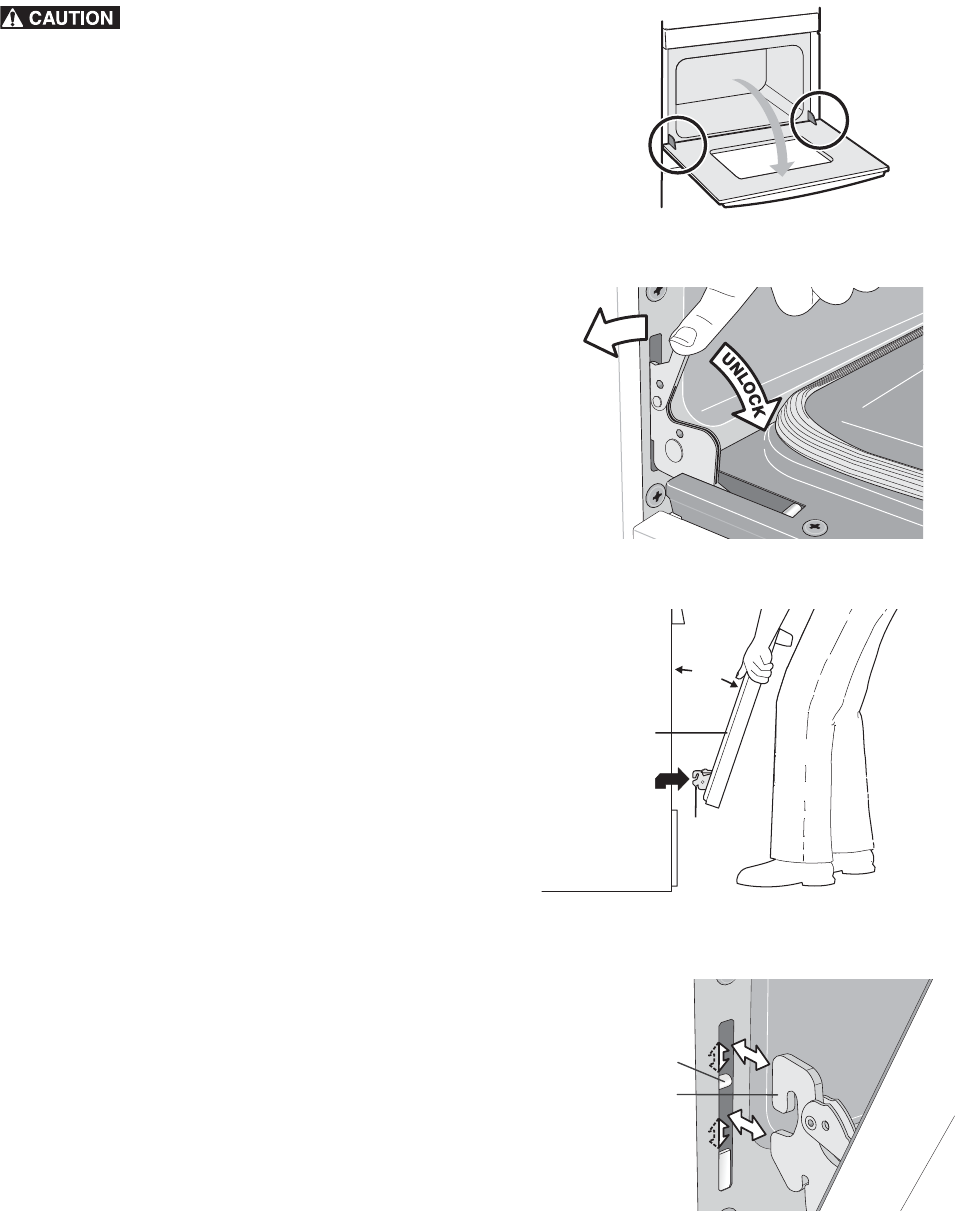 CAUTION

UNLOCK