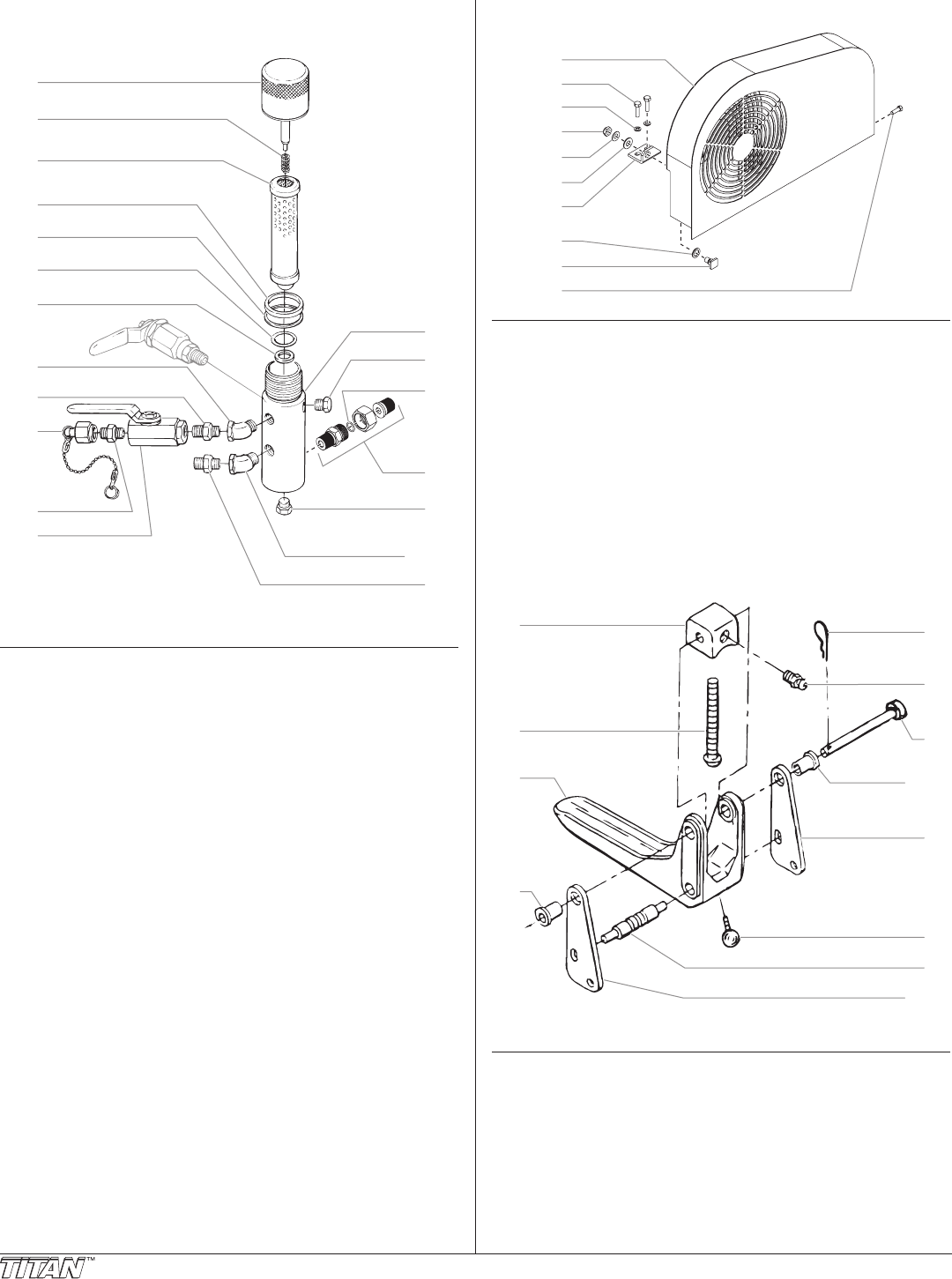 TITAN™