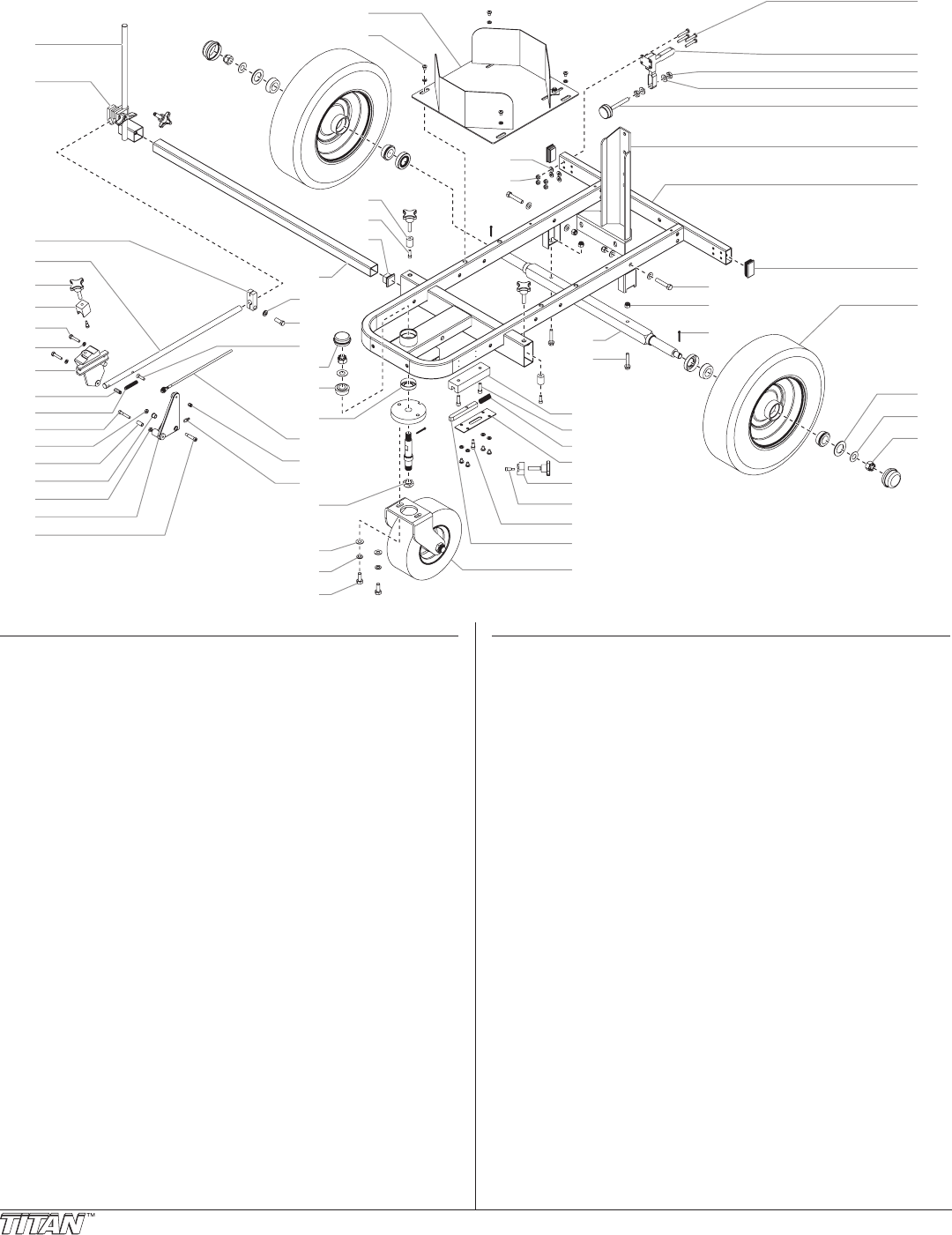 TITAN™