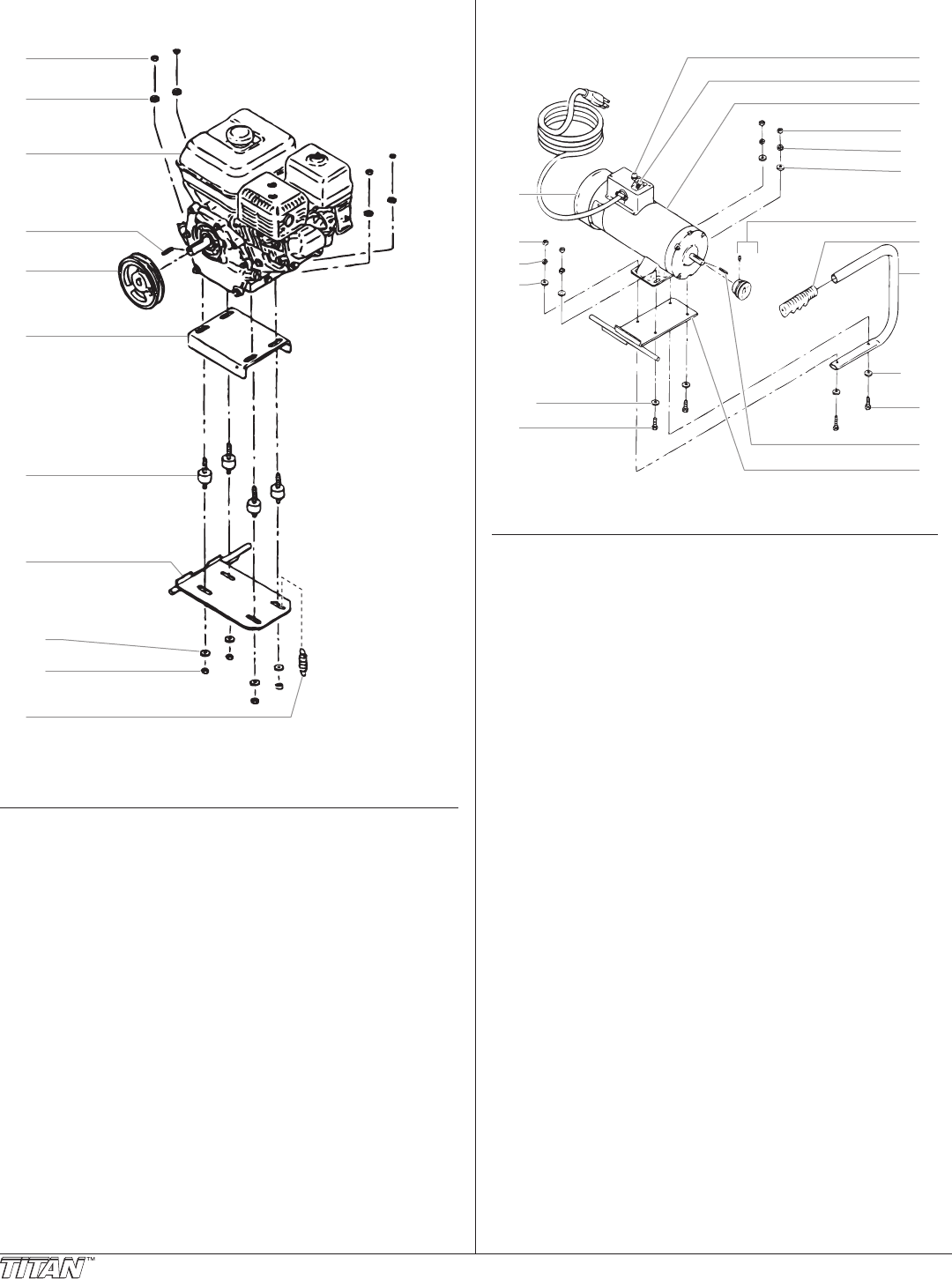 TITAN™