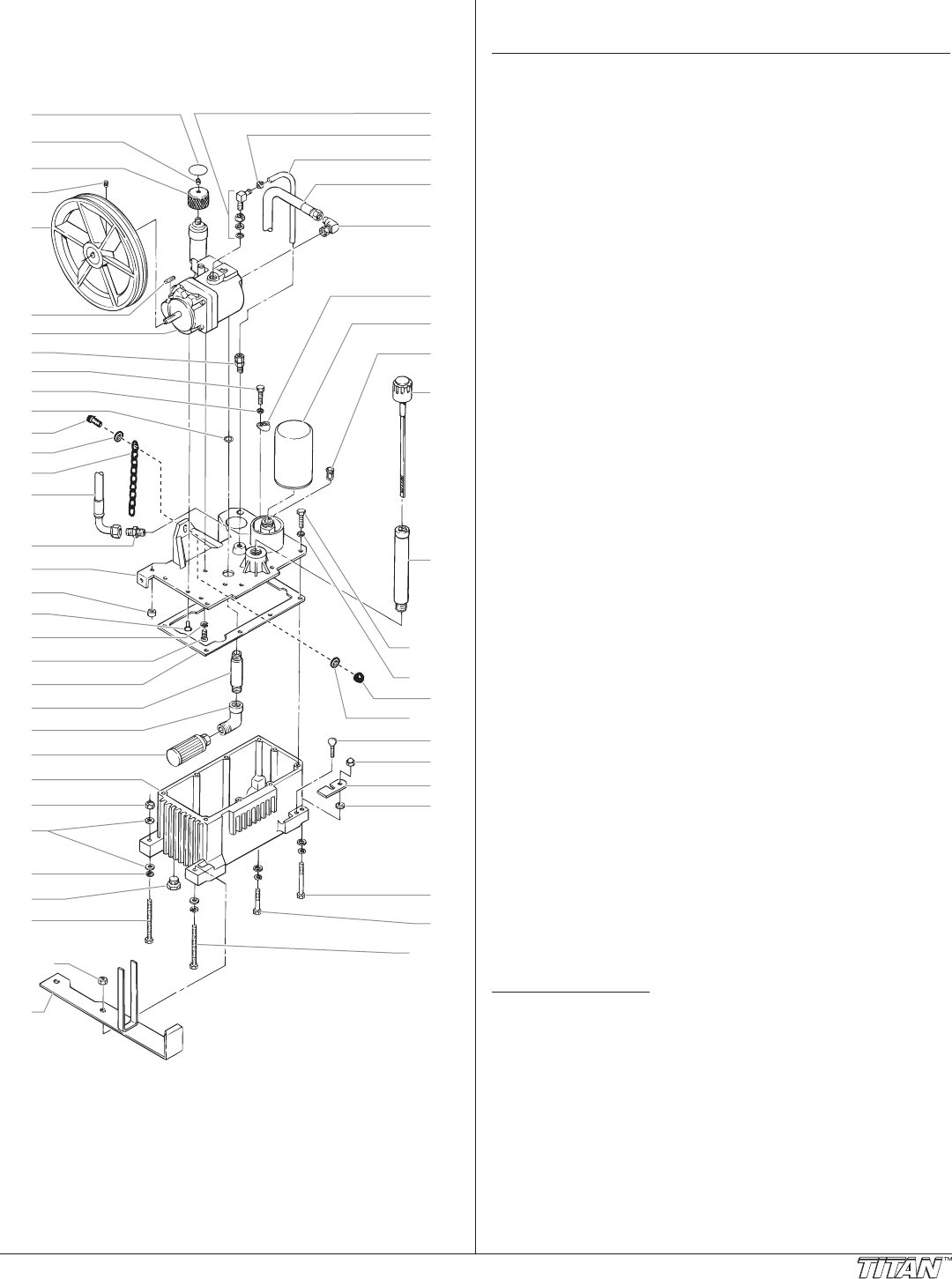 TITAN™