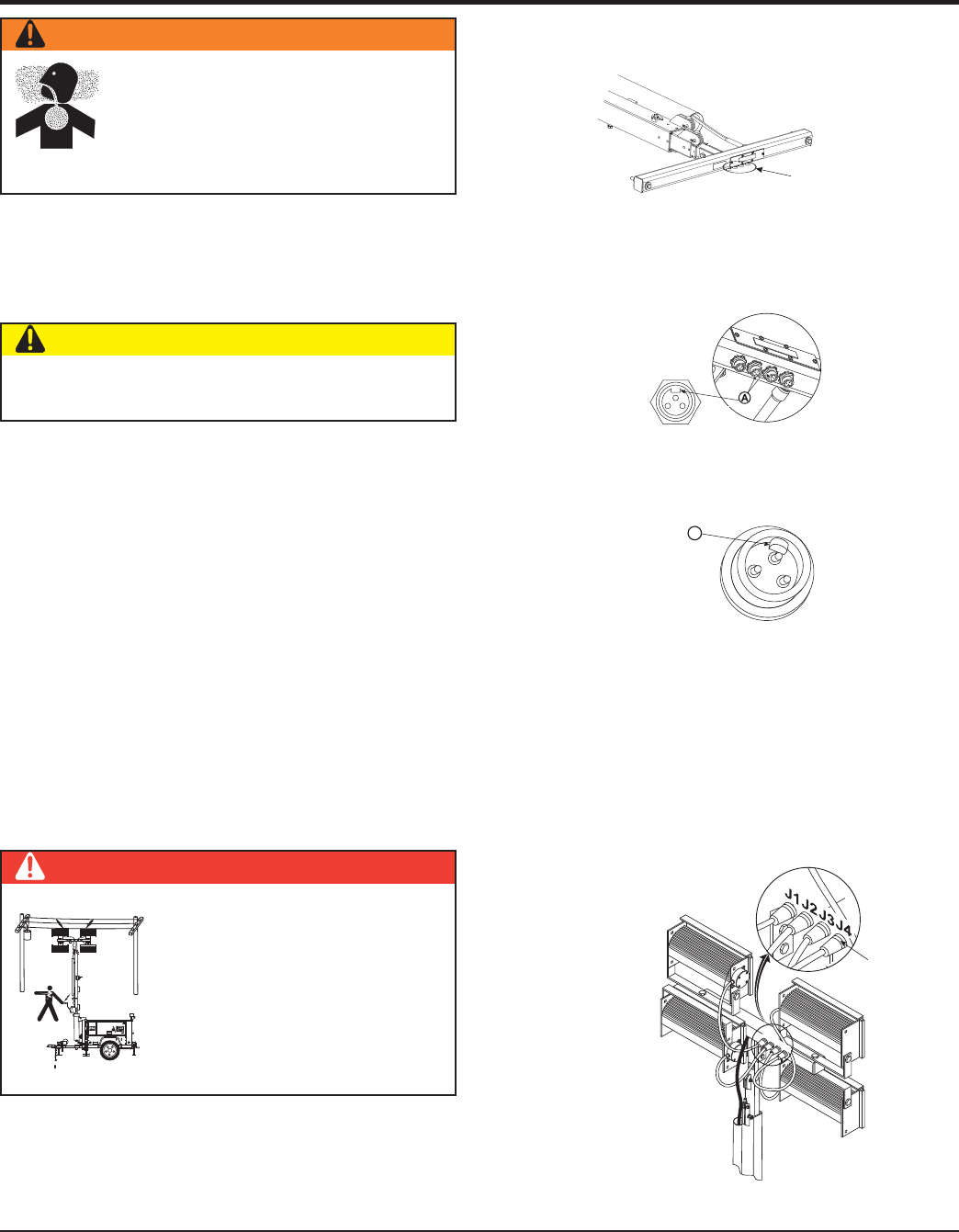 A

J1 J2 J3 J4