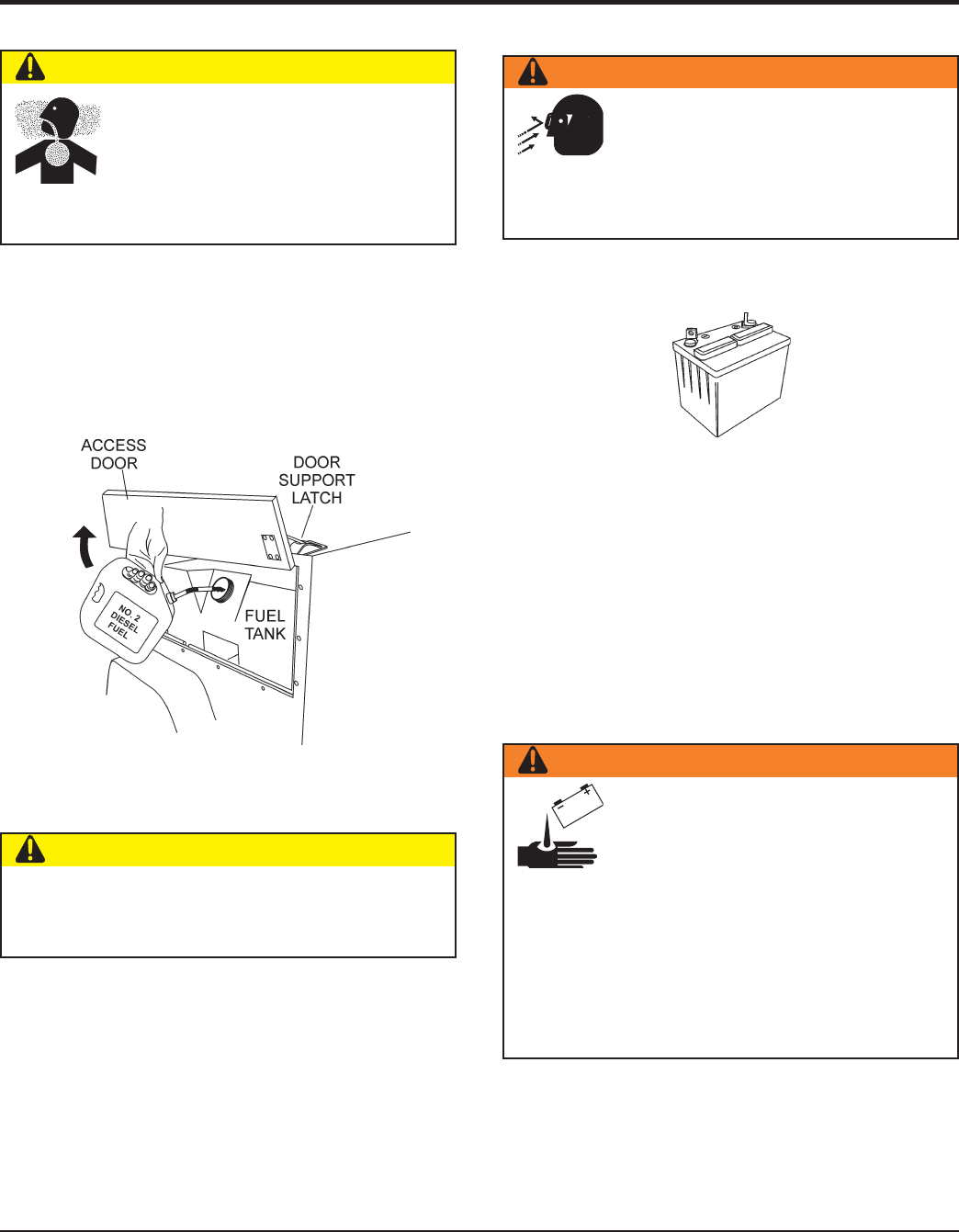 ACCESS DOOR

DOOR SUPPORT LATCH

NO. 2 DIESEL FUEL

FUEL TANK