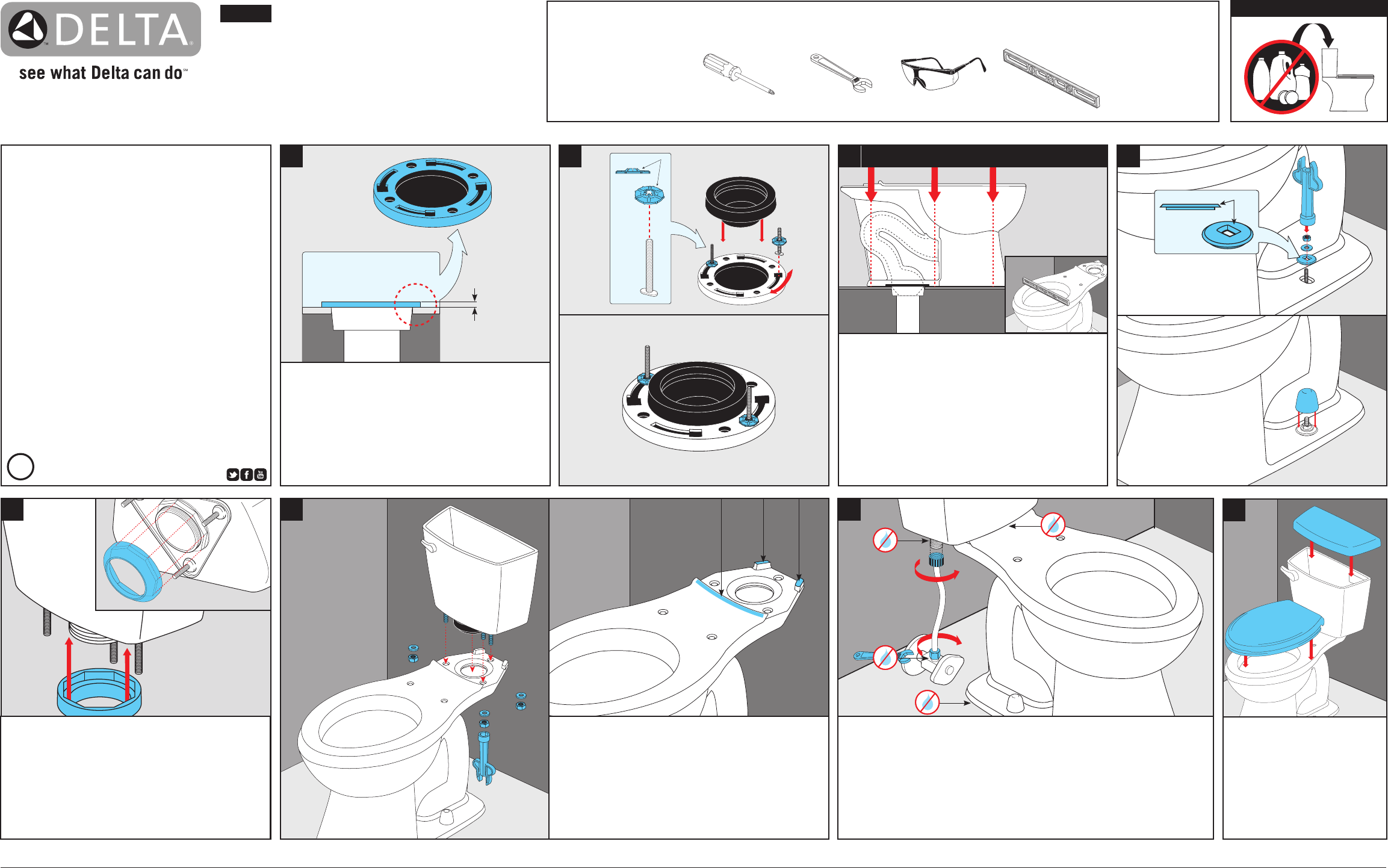 DELTA
see what Delta can do™