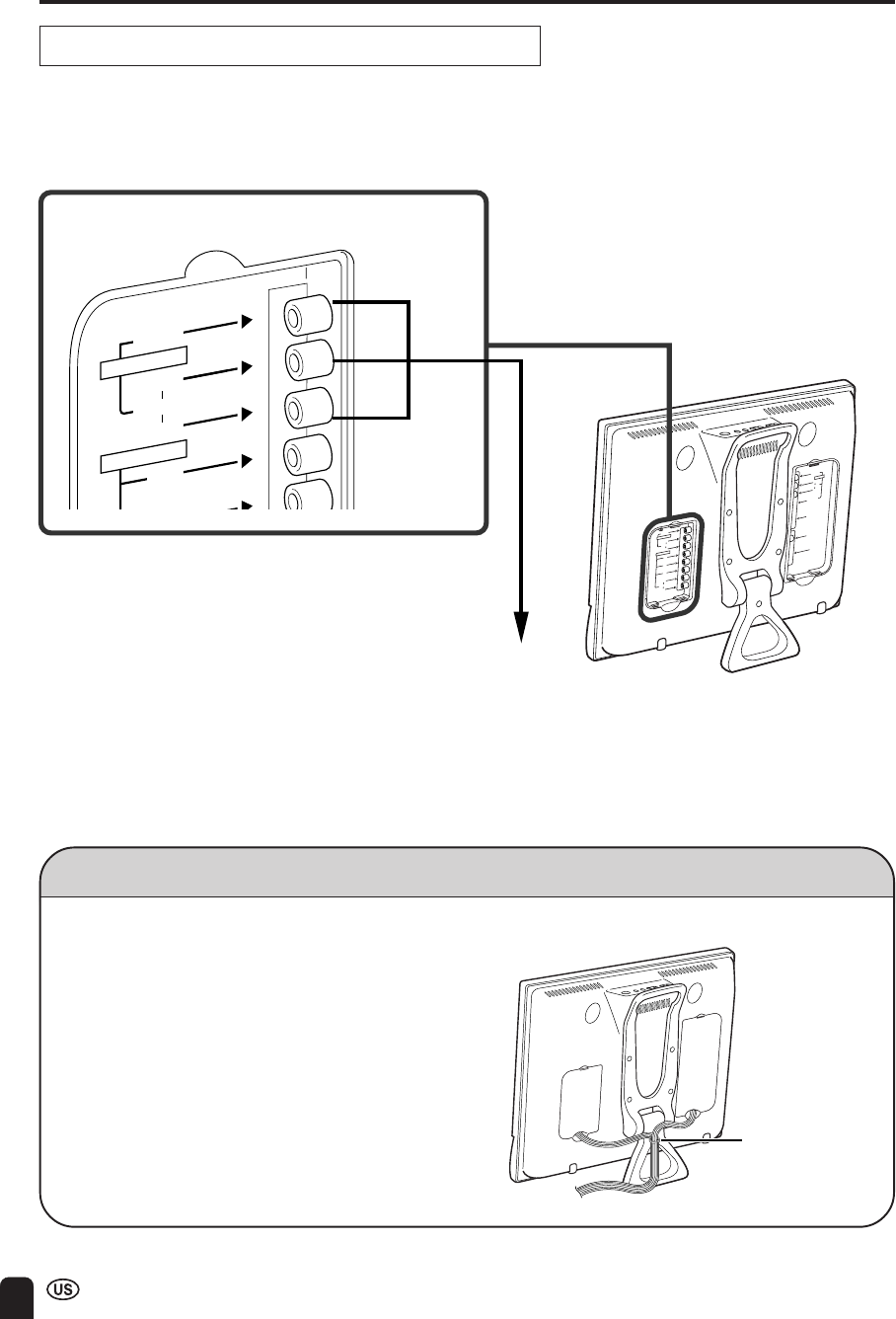 US