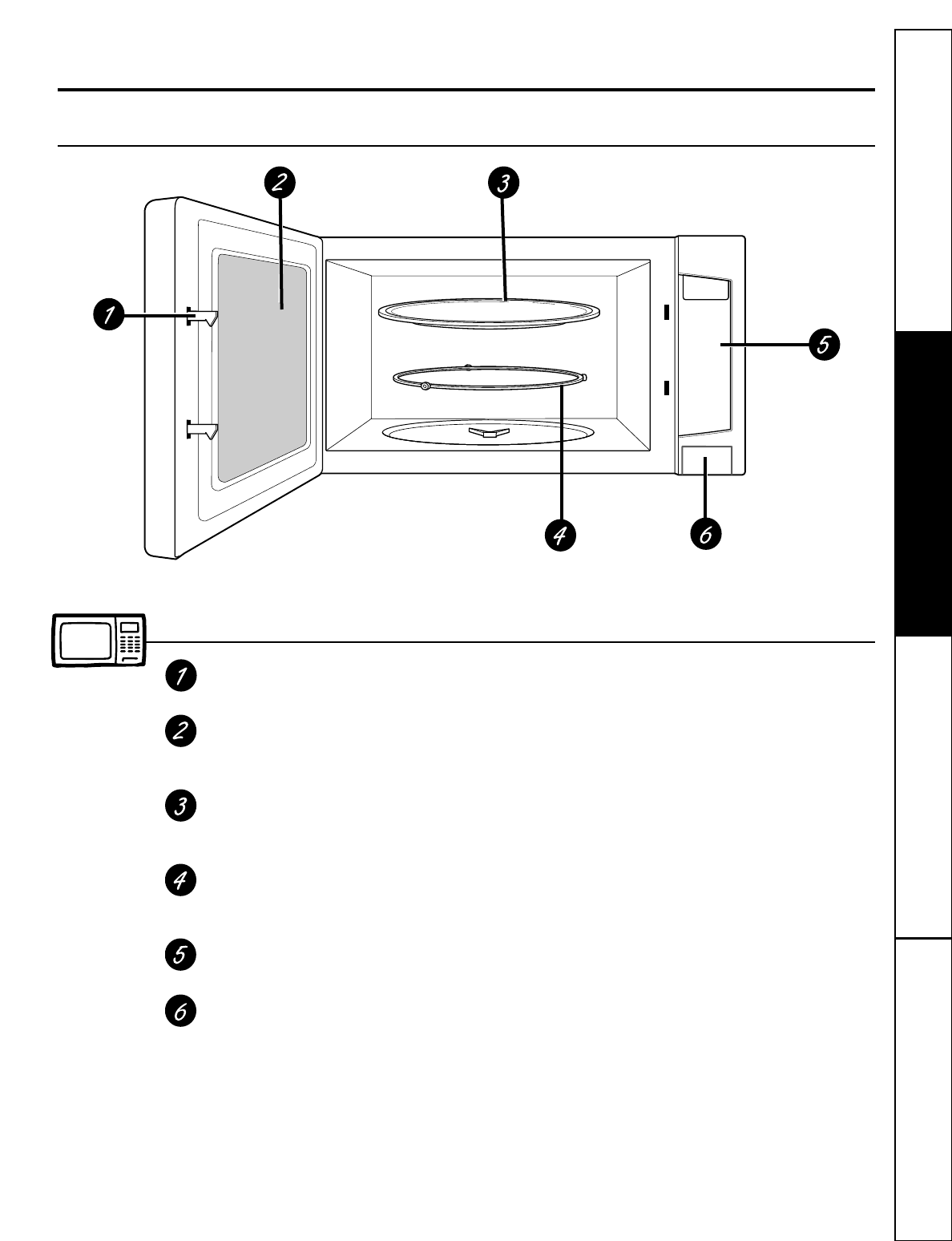 2

3

1

5

4

6

1

2

3

4

5

6