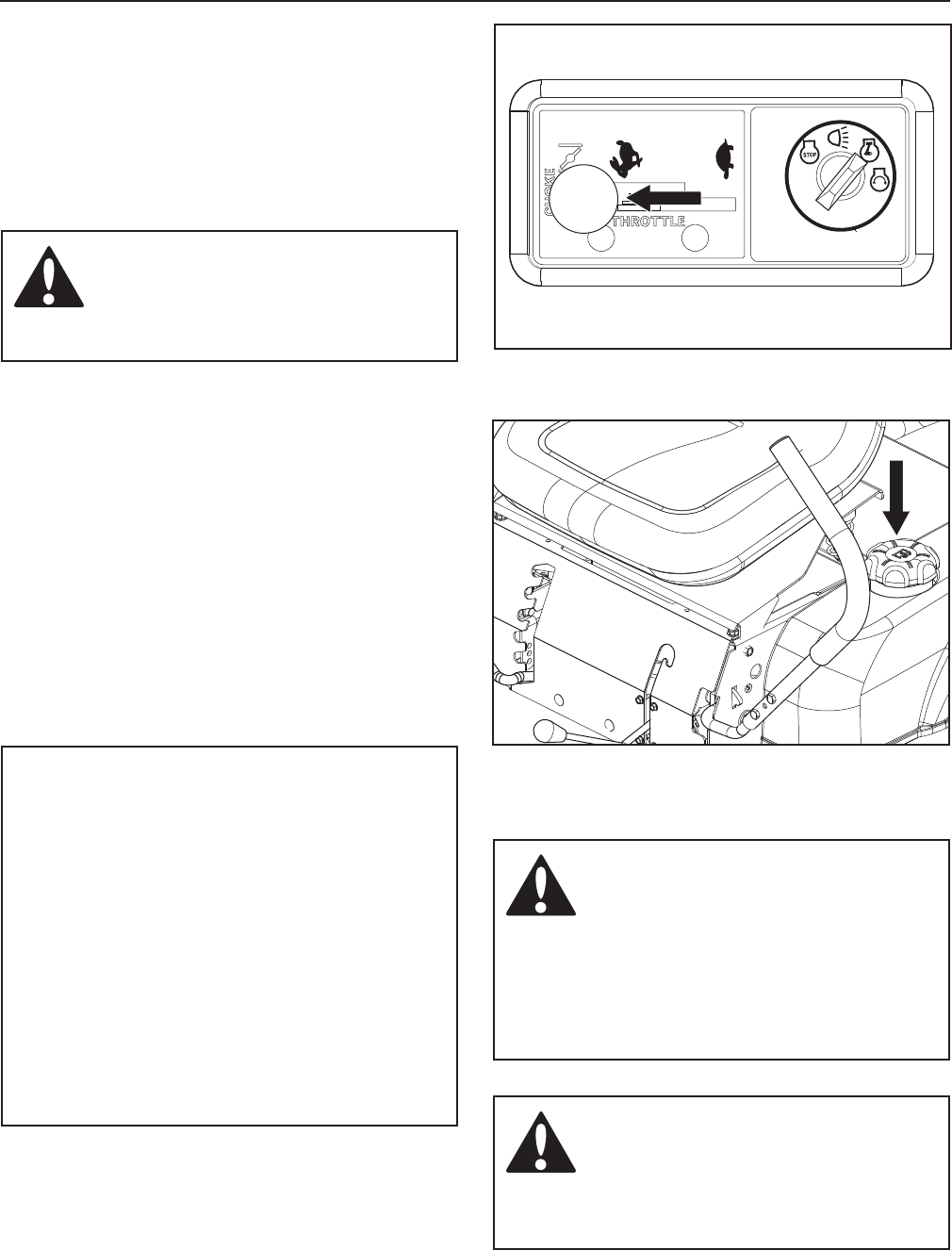 CHOKE

THROTTLE

STOP