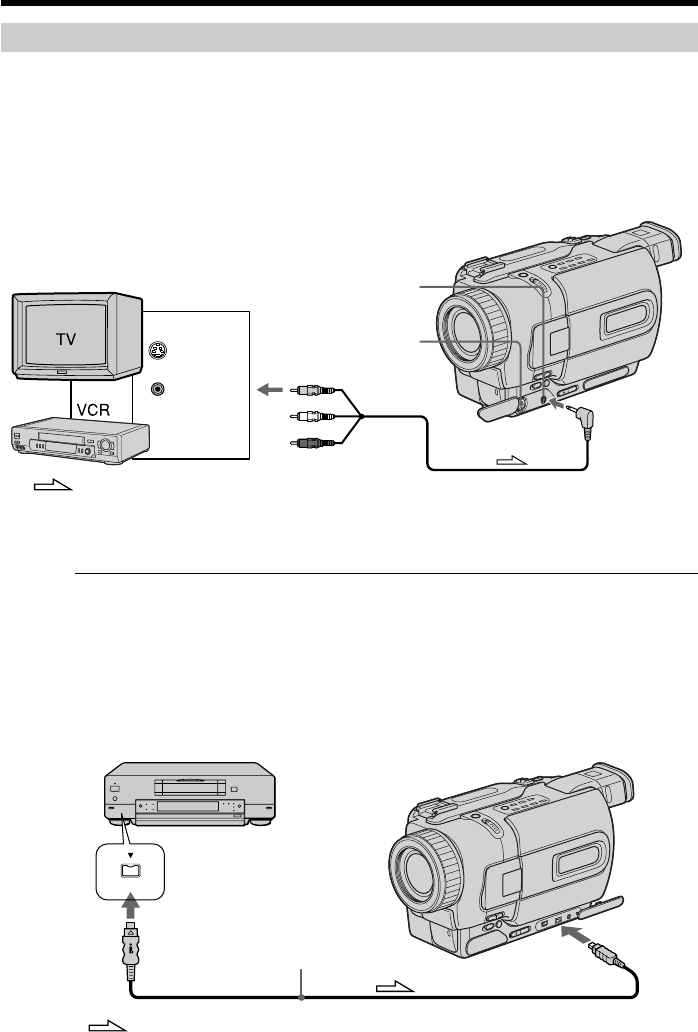 TV

VCR