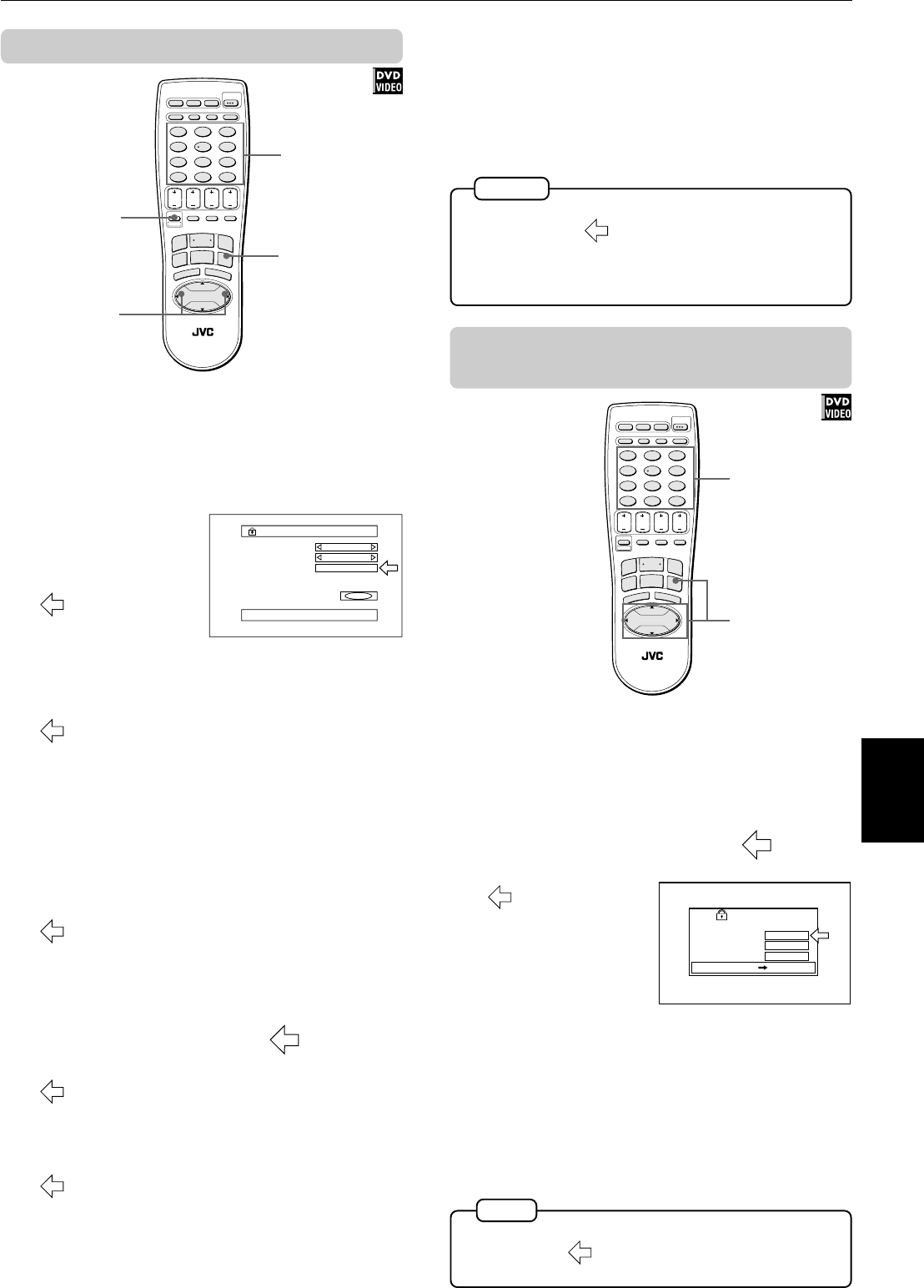 DVD VIDEO

JVC

DVD VIDEO

JVC