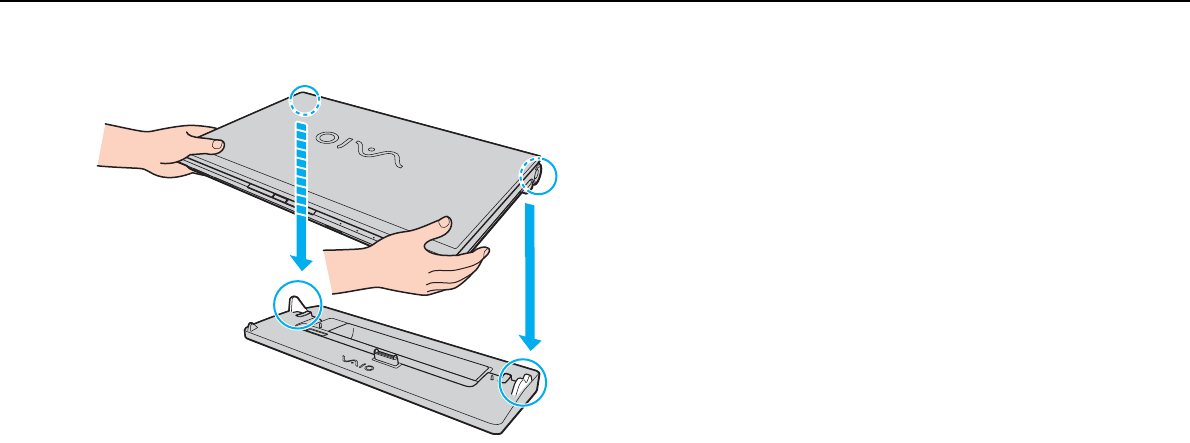 VAIO

VAIO