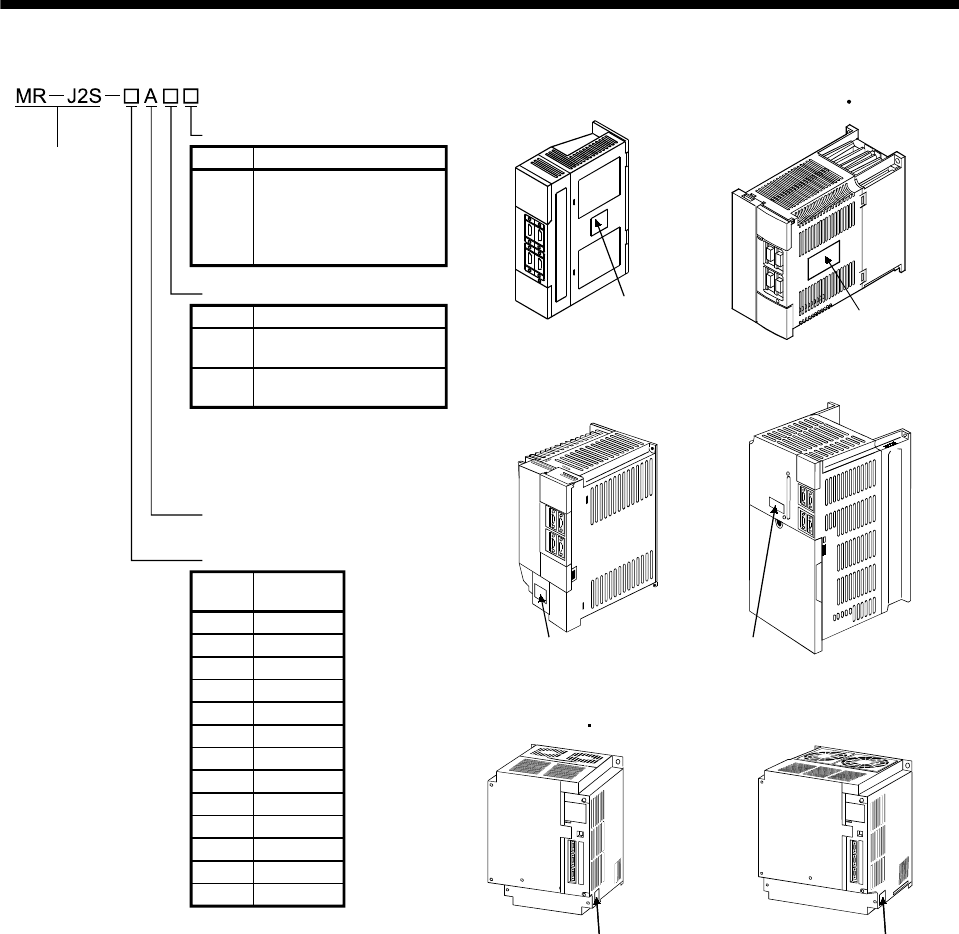 MR－J2S－□A□□