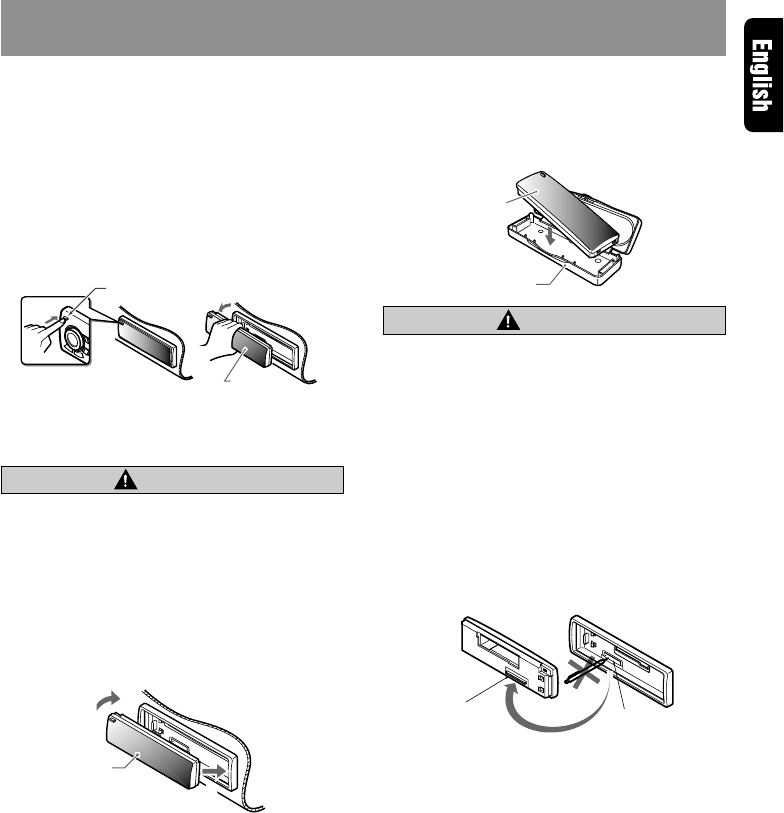 English