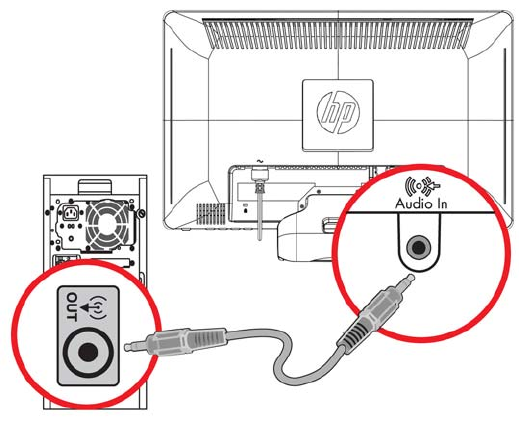 hp

Audio In

OUT