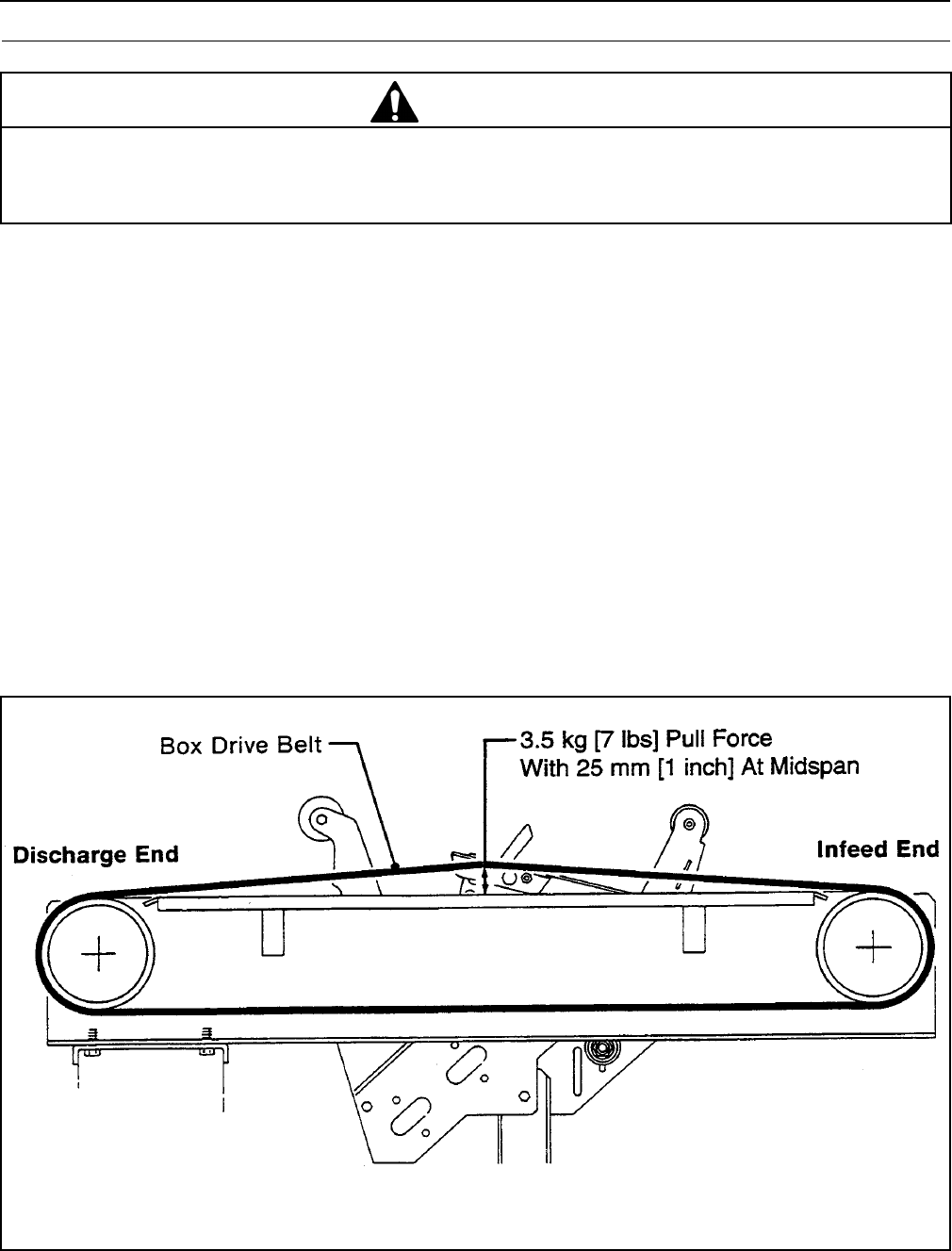 Box Drive Belt

3.5 kg [7 lbs] Pull Force
With 25 mm [1 inch] At Midspan

Discharge End

Infeed End