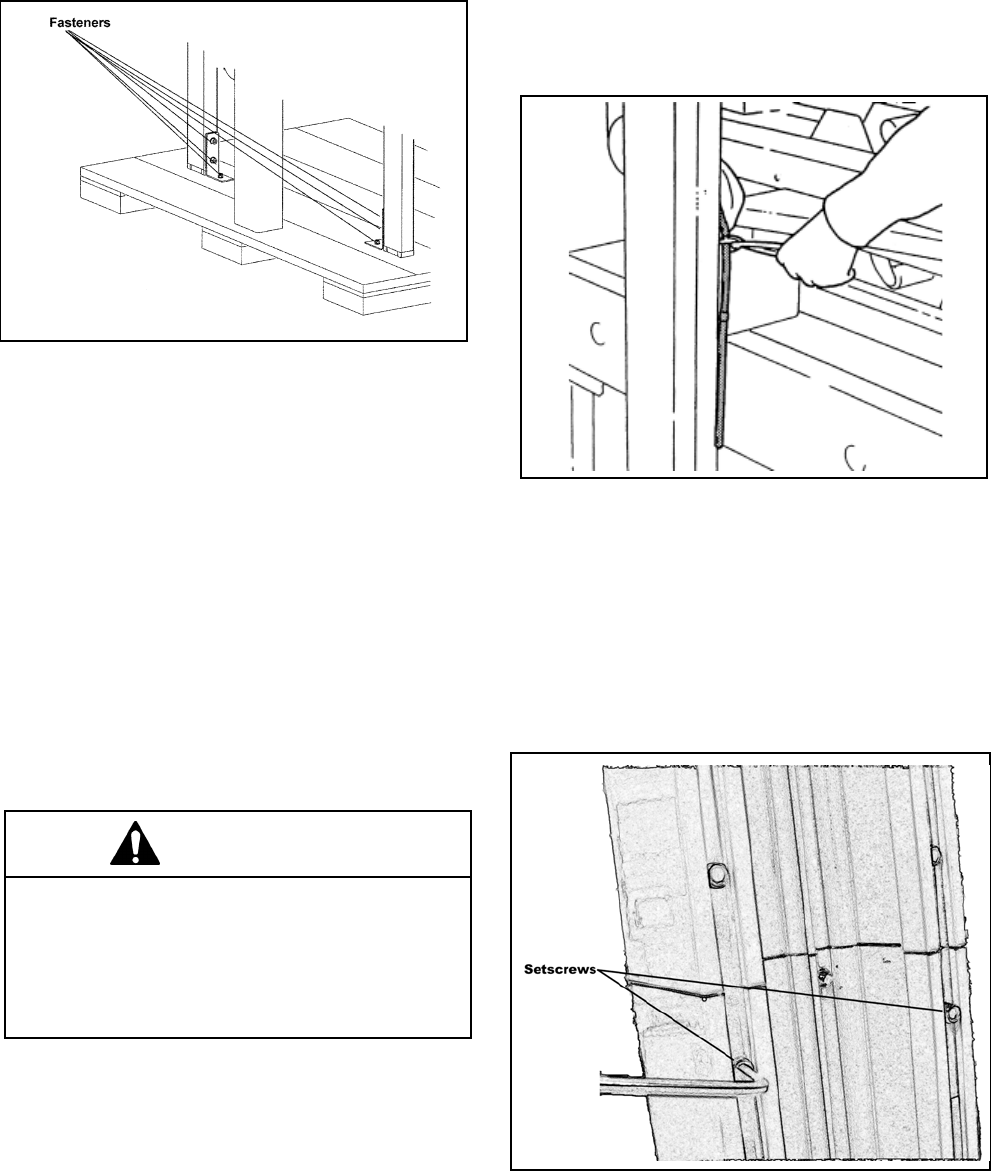 Fasteners

Setscrews