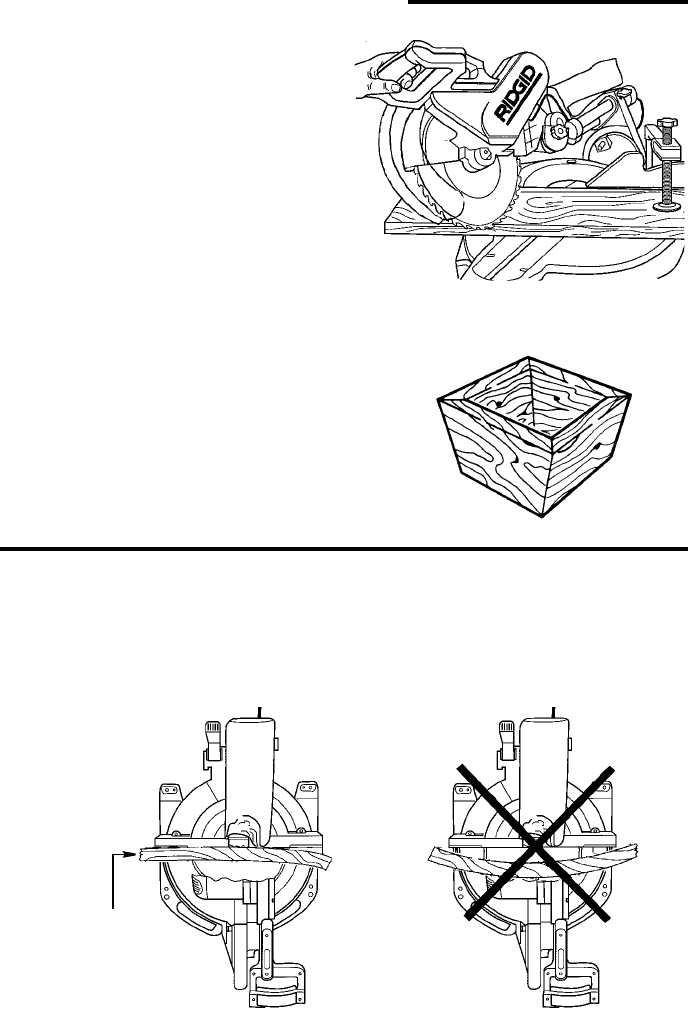 RIDGID