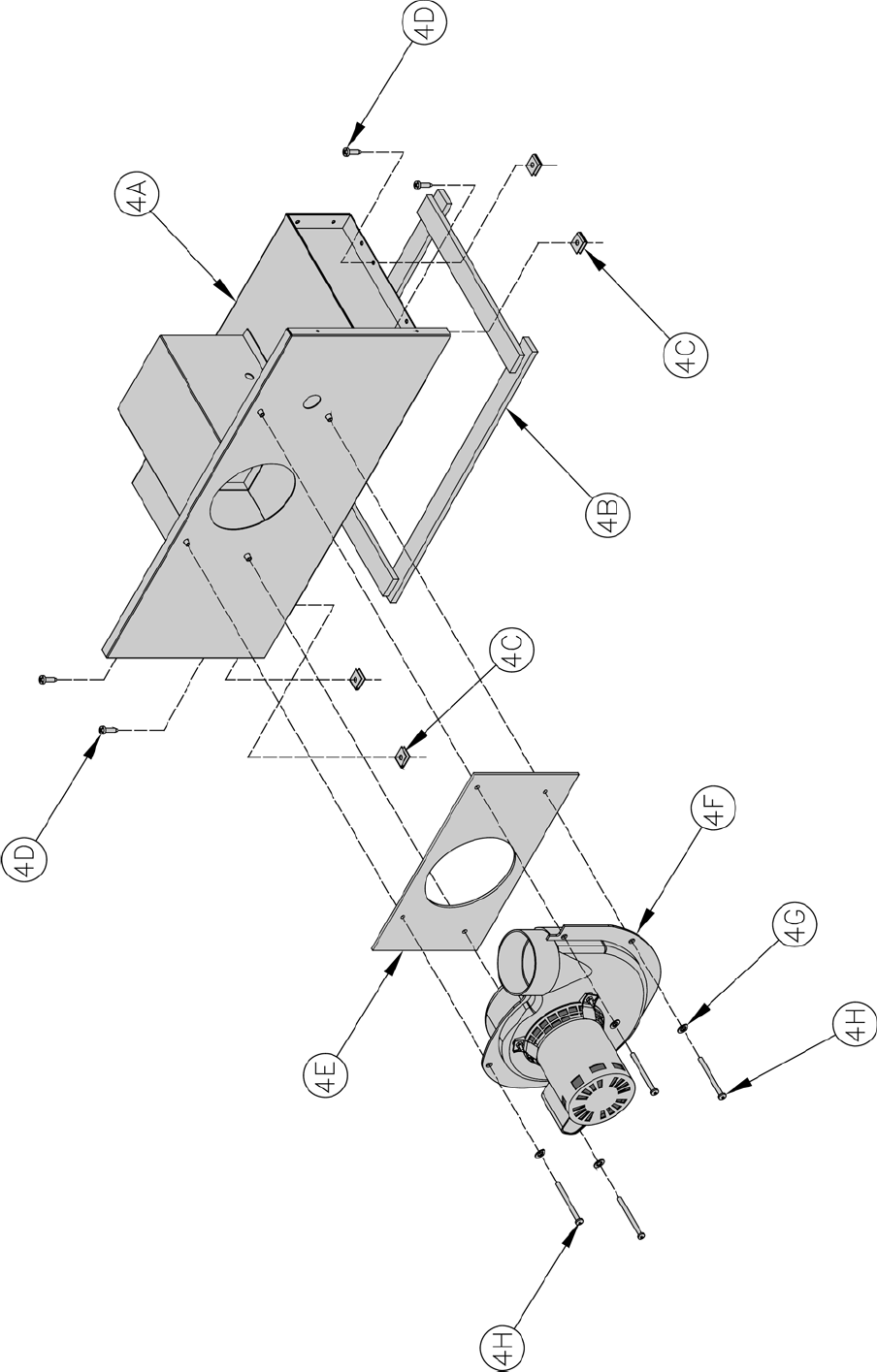 4D
4A
4C
4B
4C
4D
4F
4G
4H
4E
4H