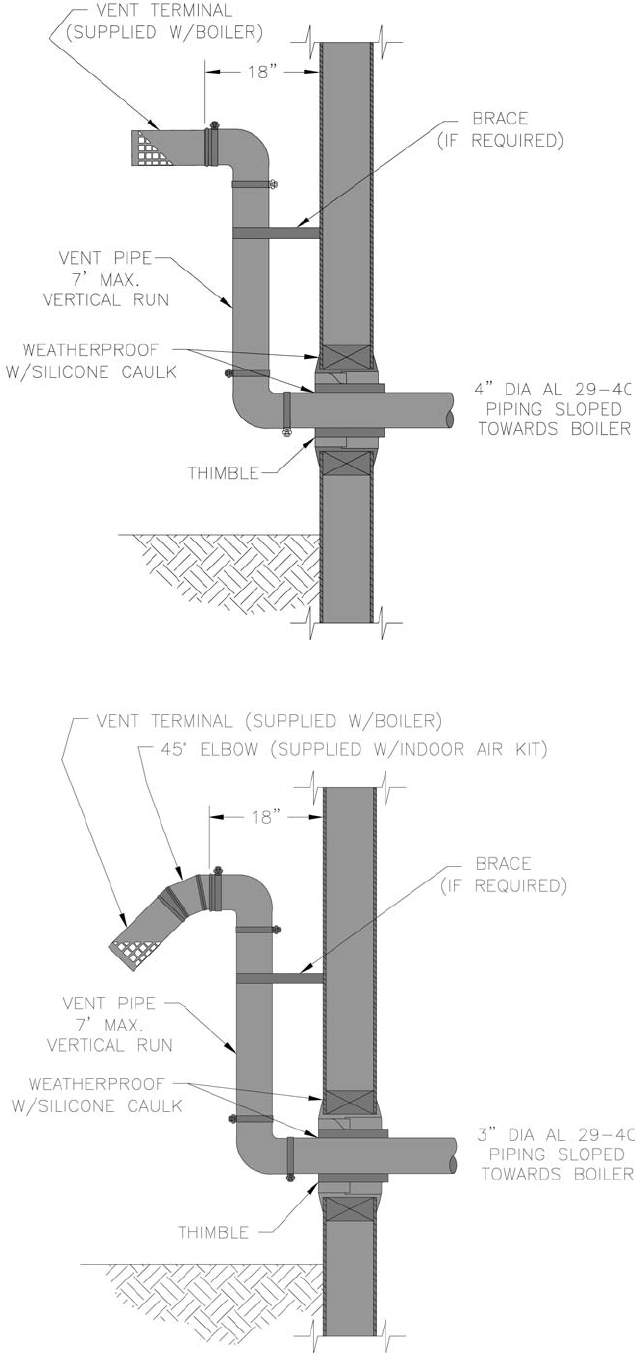 VENT TERMINAL (SUPPLIED W/BOILER)

18"

BRACE (IF REQUIRED)

VENT PIPE 7' MAX. VERTICAL RUN

WEATHERPROOF W/SILICONE CAULK

4" DIA AL 29-4C PIPING SLOPED TOWARDS BOILER

THIMBLE

VENT TERMINAL (SUPPLIED W/BOILER)

45° ELBOW (SUPPLIED W/INDOOR AIR KIT)

18"

BRACE (IF REQUIRED)

VENT PIPE 7' MAX. VERTICAL RUN

WEATHERPROOF W/SILICONE CAULK

3" DIA AL 29-4C PIPING SLOPED TOWARDS BOILER

THIMBLE