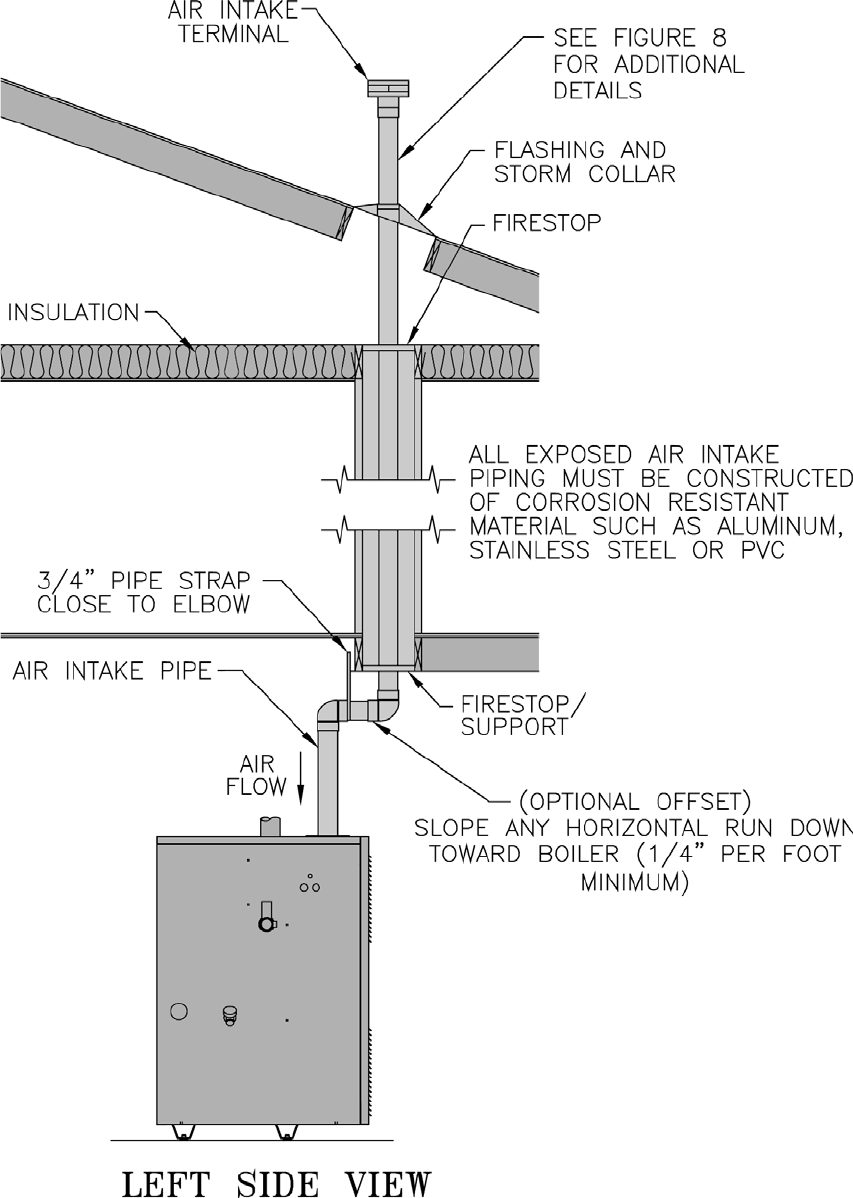 AIR INTAKE TERMINAL

SEE FIGURE 8 FOR ADDITIONAL DETAILS

FLASHING AND STORM COLLAR

FIRESTOP

INSULATION

ALL EXPOSED AIR INTAKE PIPING MUST BE CONSTRUCTED OF CORROSION RESISTANT MATERIAL SUCH AS ALUMINUM, STAINLESS STEEL OR PVC

3/4" PIPE STRAP CLOSE TO ELBOW

AIR INTAKE PIPE

FIRESTOP/ SUPPORT

AIR FLOW

(OPTIONAL OFFSET) SLOPE ANY HORIZONTAL RUN DOWN TOWARD BOILER (1/4" PER FOOT MINIMUM)

LEFT SIDE VIEW