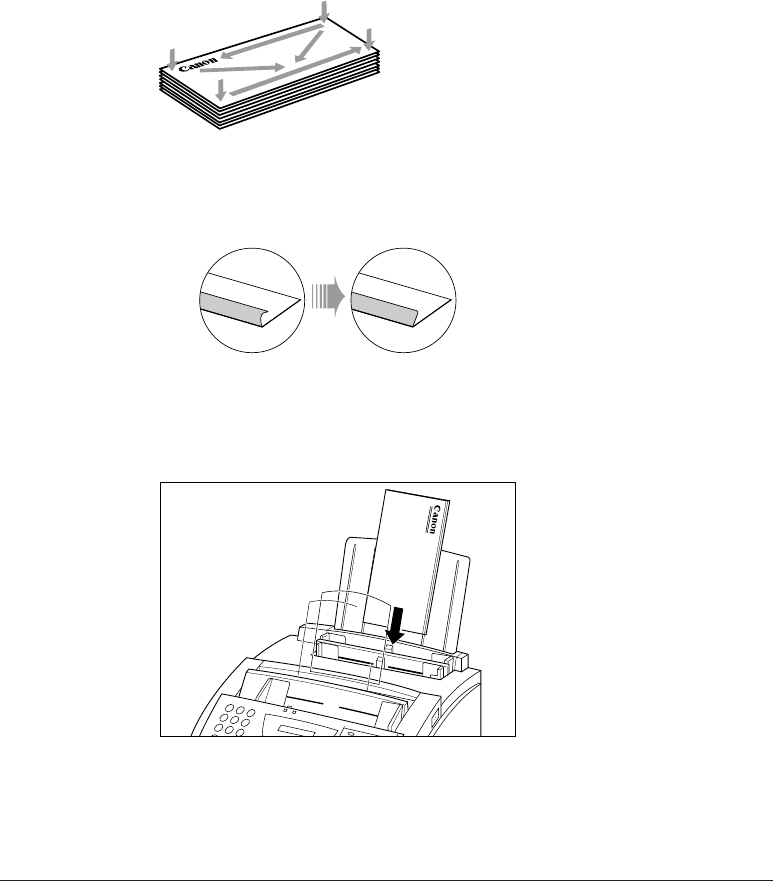 Canon

Canon