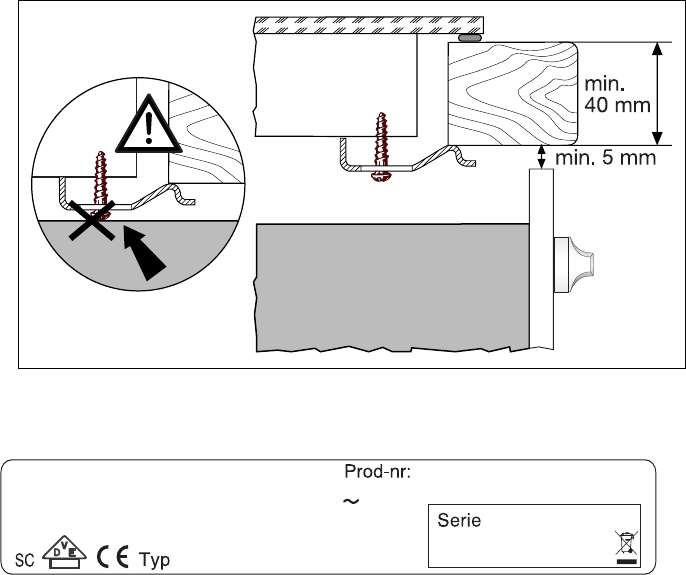 min.
40 mm

min. 5 mm

Prod-nr:

~

Serie

SC DVE CE Typ