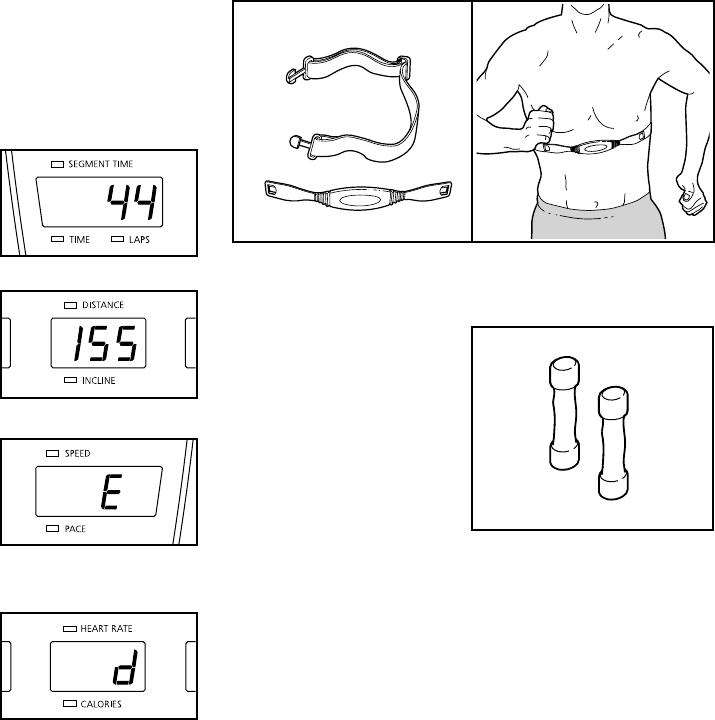 SEGMENT TIME
44
TIME LAPS

DISTANCE
155
INCLINE

SPEED
E
PACE

HEART RATE
d
CALORIES