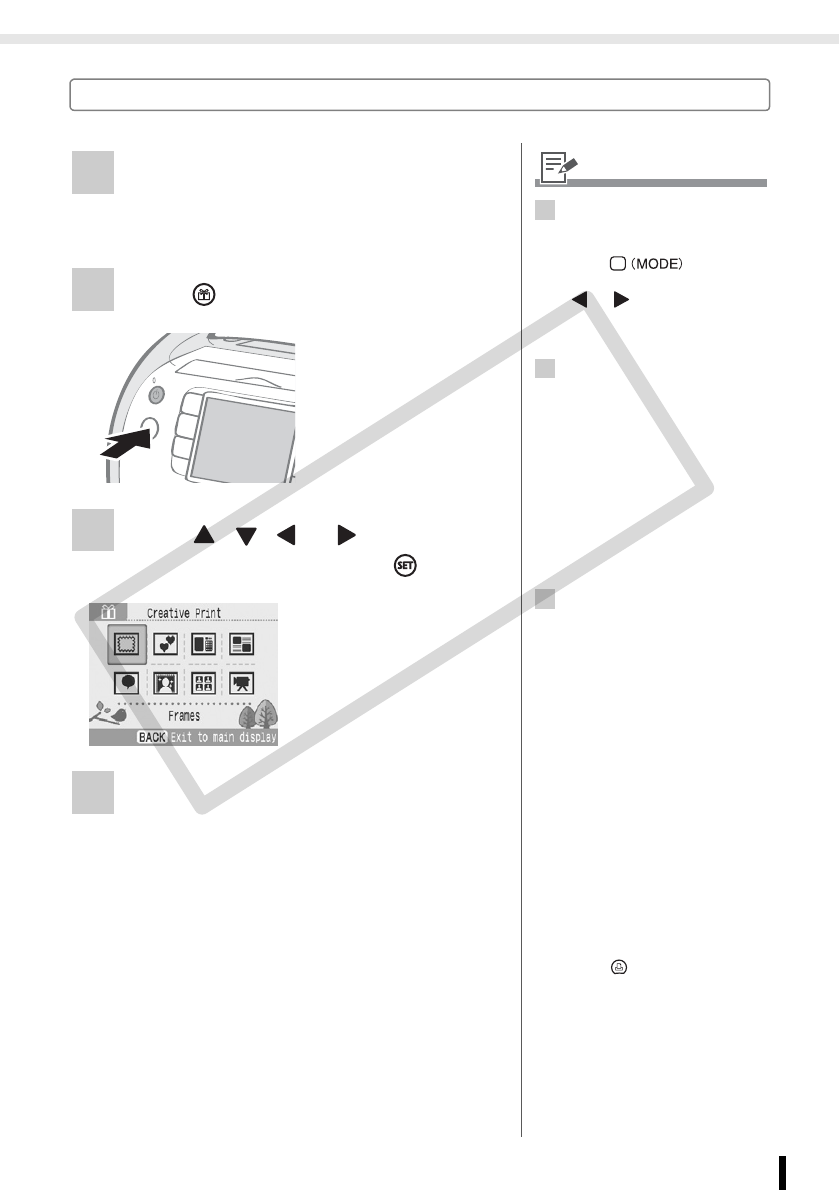 (MODE)

Creative Print

Frames

BACK Exit to main display