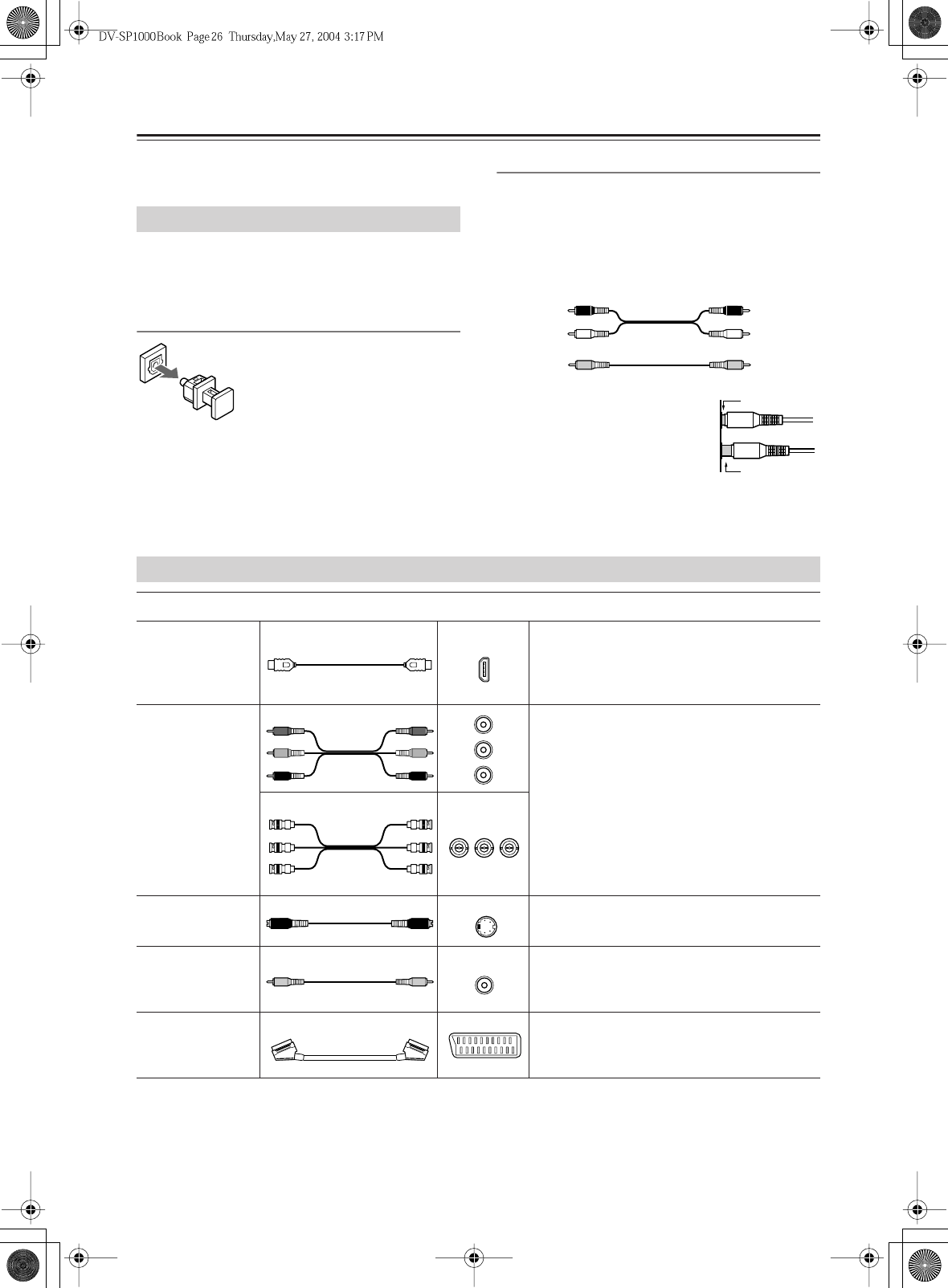 DV-SP1000Book Page 26 Thursday, May 27, 2004 3:17 PM