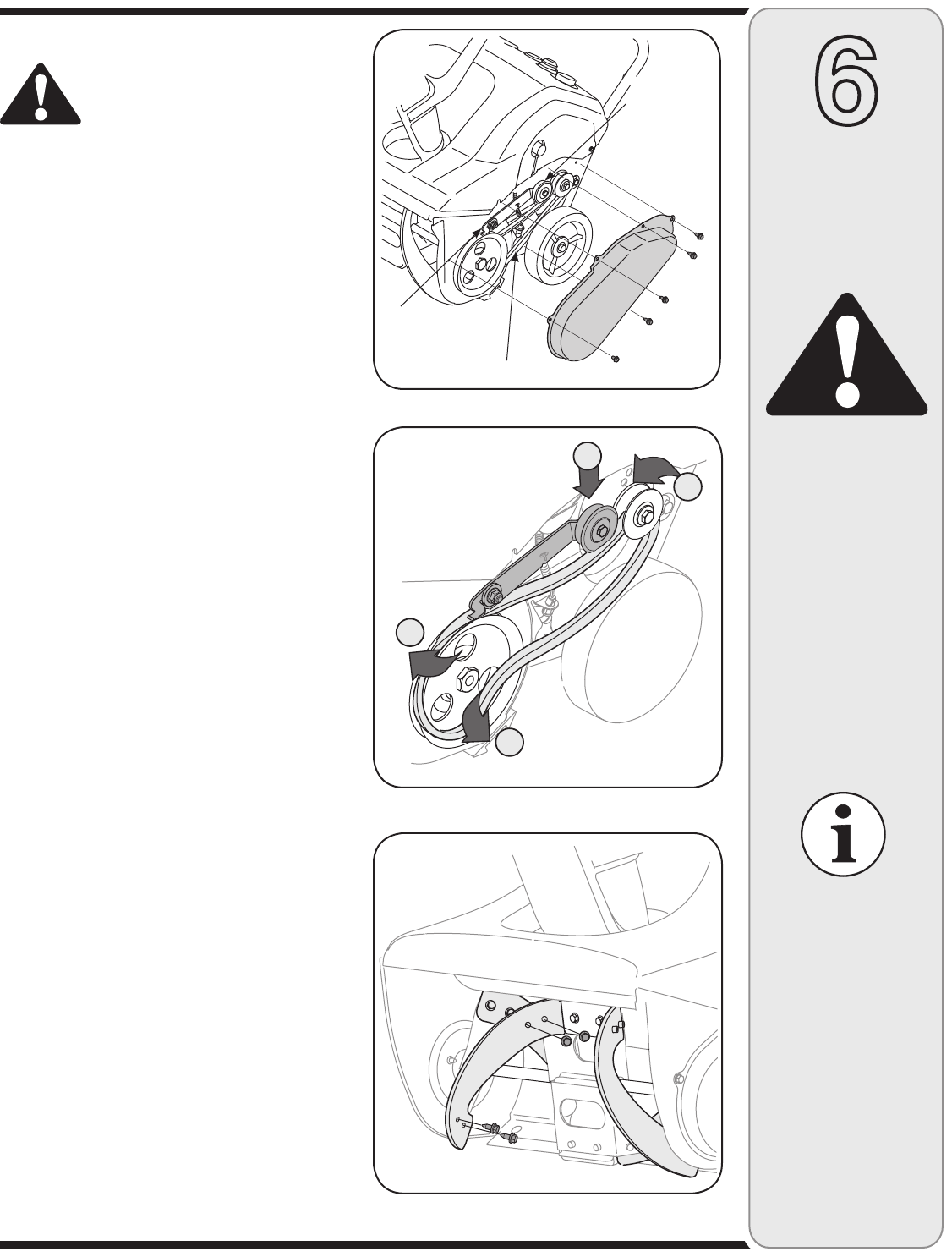 6