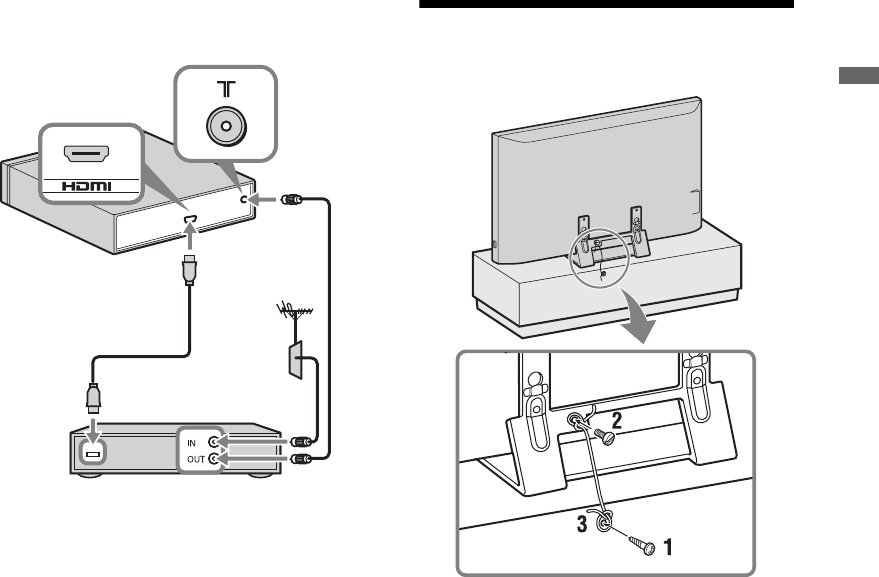 HDMI

IN
OUT

2
3
1