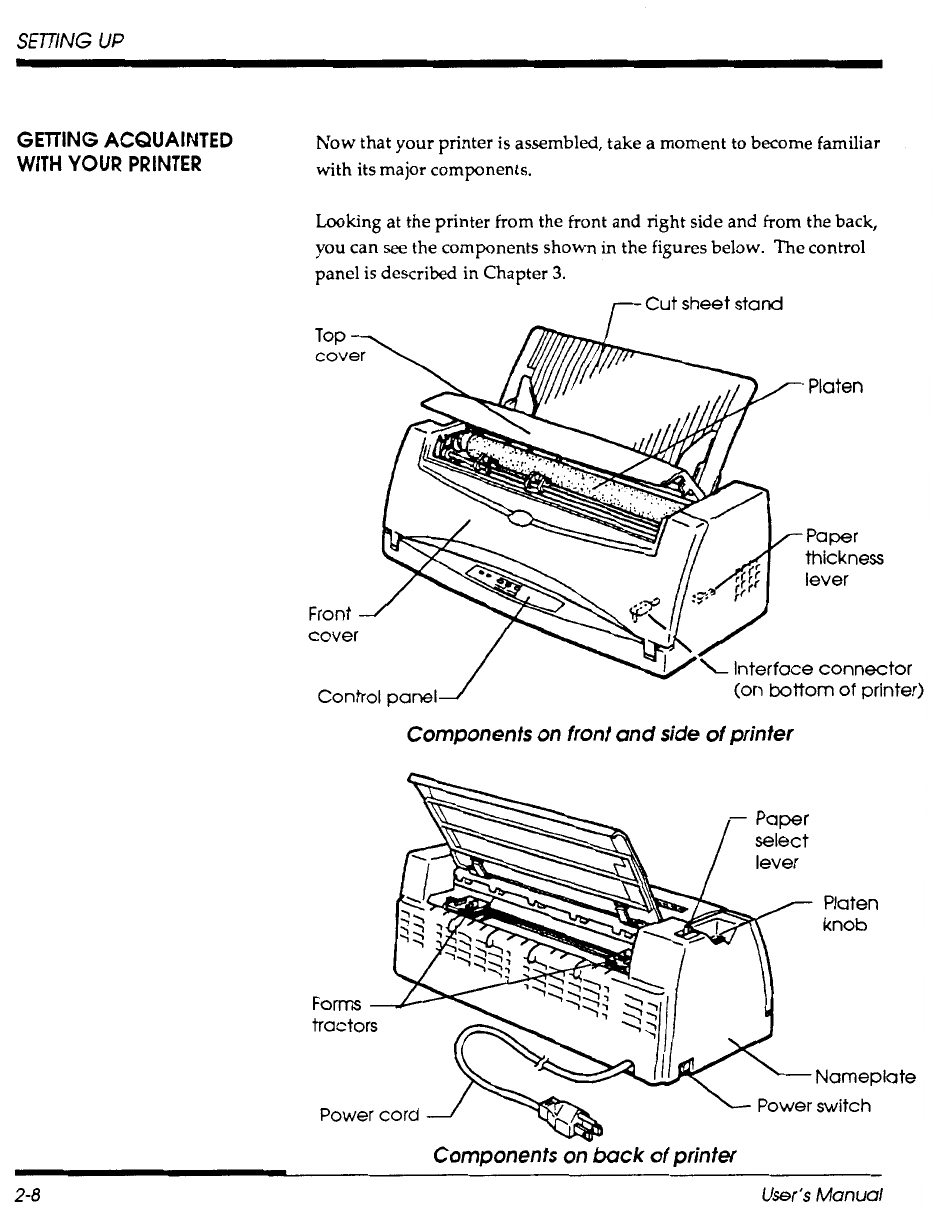 SETTING UP

GETTING ACQUAINTED WITH YOUR PRINTER

Now that your printer is assembled, take a moment to become familiar with its major components.

Looking at the printer from the front and right side and from the back, you can see the components shown in the figures below. The control panel is described in Chapter 3.

Cut sheet stand

Top cover

Platen

Paper thickness lever

Front cover

Interface connector (on bottom of printer)

Control panel

Components on front and side of printer

Paper select lever

Platen knob

Forms tractors

Nameplate

Power switch

Power cord

Components on back of printer

2-8

User's Manual