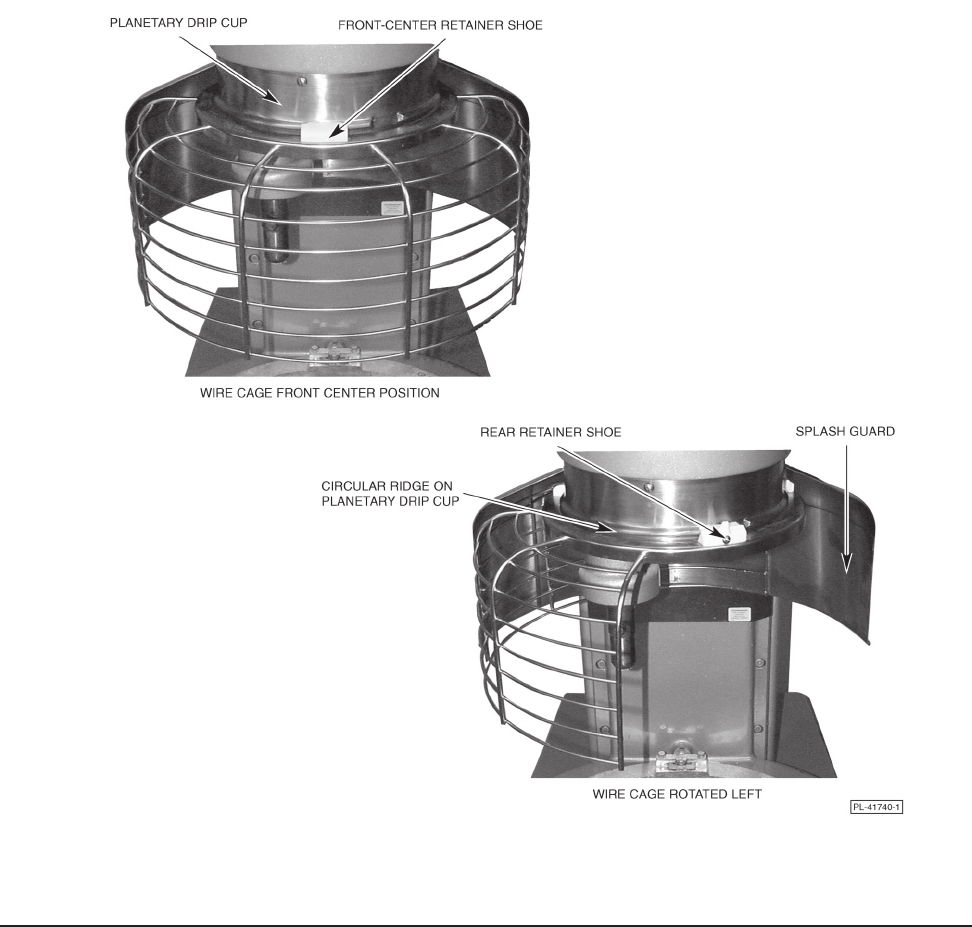 PLANETARY DRIP CUP

FRONT-CENTER RETAINER SHOE

WIRE CAGE FRONT CENTER POSITION

REAR RETAINER SHOE

SPLASH GUARD

CIRCULAR RIDGE ON PLANETARY DRIP CUP

WIRE CAGE ROTATED LEFT

PL-41740-1